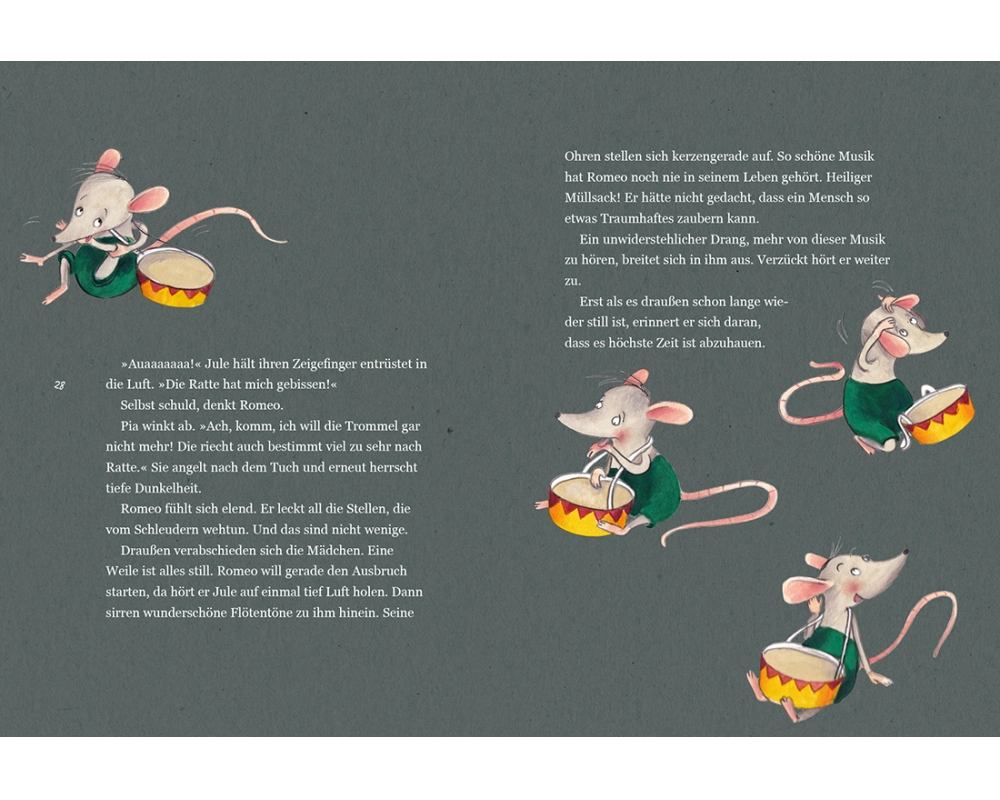 28

»Auaaaaaaa!« Jule hält ihren Zeigefinger entrüstet in die Luft. »Die Ratte hat mich gebissen!«

Selbst schuld, denkt Romeo.

Pia winkt ab. »Ach, komm, ich will die Trommel gar nicht mehr! Die riecht auch bestimmt viel zu sehr nach Ratte.« Sie angelt nach dem Tuch und erneut herrscht tiefe Dunkelheit.

Romeo fühlt sich elend. Er leckt all die Stellen, die vom Schleudern wehtun. Und das sind nicht wenige.

Draußen verabschieden sich die Mädchen. Eine Weile ist alles still. Romeo will gerade den Ausbruch starten, da hört er Jule auf einmal tief Luft holen. Dann sirren wunderschöne Flötentöne zu ihm hinein. Seine

Ohren stellen sich kerzengerade auf. So schöne Musik hat Romeo noch nie in seinem Leben gehört. Heiliger Müllsack! Er hätte nicht gedacht, dass ein Mensch so etwas Traumhaftes zaubern kann.

Ein unwiderstehlicher Drang, mehr von dieser Musik zu hören, breitet sich in ihm aus. Verzückt hört er weiter zu.

Erst als es draußen schon lange wieder still ist, erinnert er sich daran, dass es höchste Zeit ist abzuhauen.