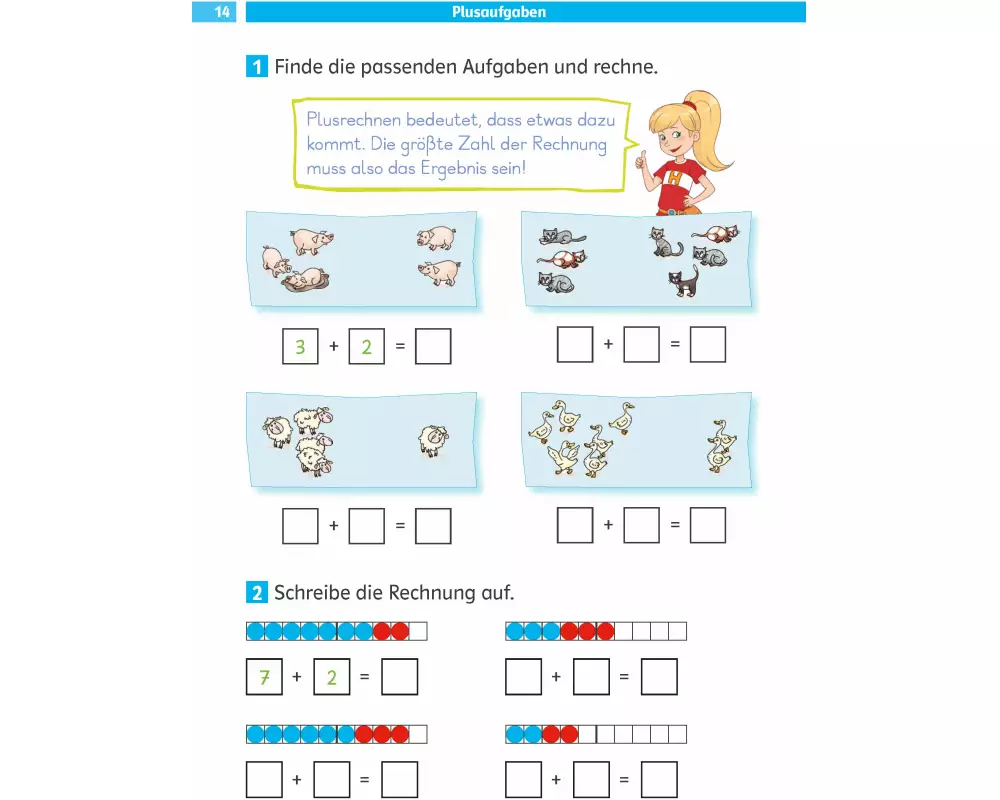 14 Plusaufgaben

1 Finde die passenden Aufgaben und rechne.

Plusrechnen bedeutet, dass etwas dazu kommt. Die größte Zahl der Rechnung muss also das Ergebnis sein!

H

3 + 2 =

+ =

+ =

+ =

2 Schreibe die Rechnung auf.

7 + 2 =

+ =

+ =

+ =