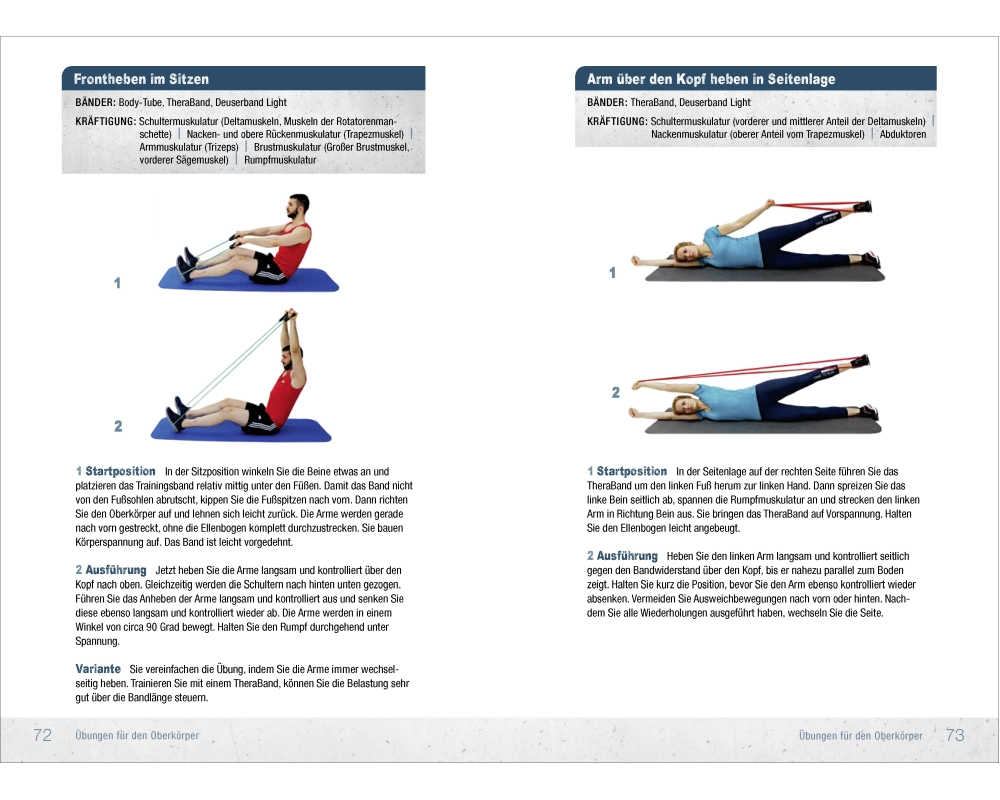 Frontheben im Sitzen

BÄNDER: Body-Tube, TheraBand, Deuserband Light

KRÄFTIGUNG: Schultermuskulatur (Deltamuskeln, Muskeln der Rotatorenmanschette) | Nacken- und obere Rückenmuskulatur (Trapezmuskel) | Armmuskulatur (Trizeps) | Brustmuskulatur (Großer Brustmuskel, vorderer Sägemuskel) | Rumpfmuskulatur

1

2

1 Startposition In der Sitzposition winkeln Sie die Beine etwas an und platzieren das Trainingsband relativ mittig unter den Füßen. Damit das Band nicht von den Fußsohlen abrutscht, kippen Sie die Fußspitzen nach vorn. Dann richten Sie den Oberkörper auf und lehnen sich leicht zurück. Die Arme werden gerade nach vorn gestreckt, ohne die Ellenbogen komplett durchzustrecken. Sie bauen Körperspannung auf. Das Band ist leicht vorgedehnt.

2 Ausführung Jetzt heben Sie die Arme langsam und kontrolliert über den Kopf nach oben. Gleichzeitig werden die Schultern nach hinten unten gezogen. Führen Sie das Anheben der Arme langsam und kontrolliert aus und senken Sie diese ebenso langsam und kontrolliert wieder ab. Die Arme werden in einem Winkel von circa 90 Grad bewegt. Halten Sie den Rumpf durchgehend unter Spannung.

Variante Sie vereinfachen die Übung, indem Sie die Arme immer wechselseitig heben. Trainieren Sie mit einem TheraBand, können Sie die Belastung sehr gut über die Bandlänge steuern.

72 Übungen für den Oberkörper

Arm über den Kopf heben in Seitenlage

BÄNDER: TheraBand, Deuserband Light

KRÄFTIGUNG: Schultermuskulatur (vorderer und mittlerer Anteil der Deltamuskeln) | Nackenmuskulatur (oberer Anteil vom Trapezmuskel) | Abduktoren

1

2

1 Startposition In der Seitenlage auf der rechten Seite führen Sie das TheraBand um den linken Fuß herum zur linken Hand. Dann spreizen Sie das linke Bein seitlich ab, spannen die Rumpfmuskulatur an und strecken den linken Arm in Richtung Bein aus. Sie bringen das TheraBand auf Vorspannung. Halten Sie den Ellenbogen leicht angebeugt.

2 Ausführung Heben Sie den linken Arm langsam und kontrolliert seitlich gegen den Bandwiderstand über den Kopf, bis er nahezu parallel zum Boden zeigt. Halten Sie kurz die Position, bevor Sie den Arm ebenso kontrolliert wieder absenken. Vermeiden Sie Ausweichbewegungen nach vorn oder hinten. Nachdem Sie alle Wiederholungen ausgeführt haben, wechseln Sie die Seite.

Übungen für den Oberkörper 73