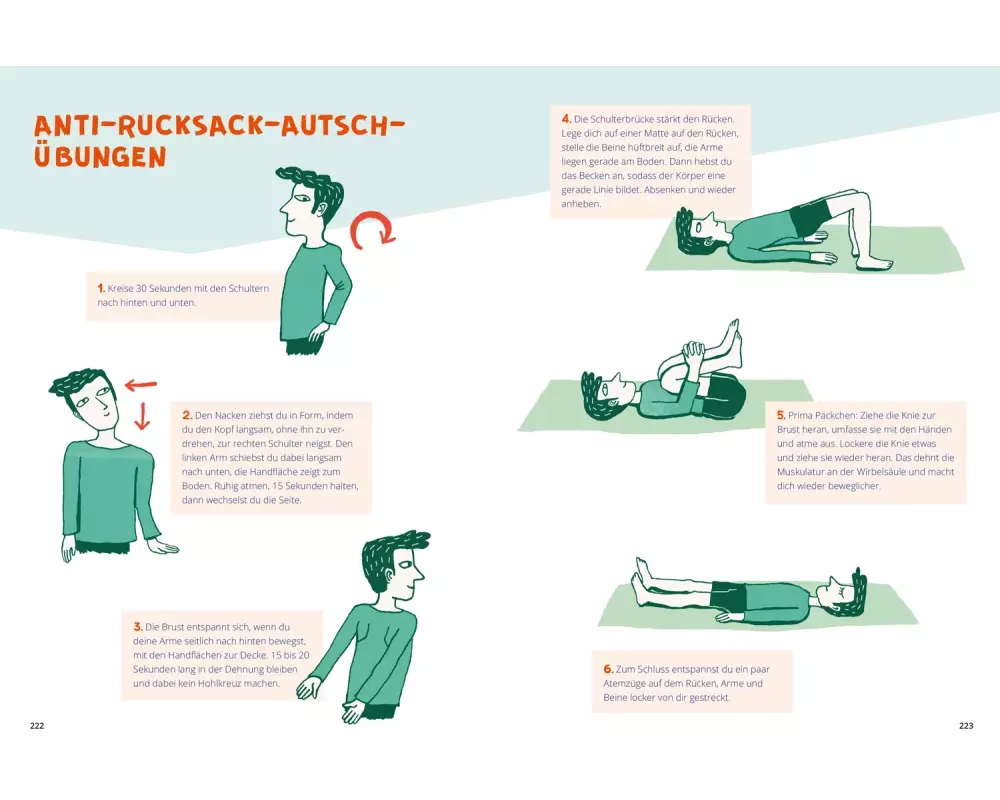 ANTI-RUCKSACK-AUTSCH-ÜBUNGEN

1. Kreise 30 Sekunden mit den Schultern nach hinten und unten.

2. Den Nacken ziehst du in Form, indem du den Kopf langsam, ohne ihn zu verdrehen, zur rechten Schulter neigst. Den linken Arm schiebst du dabei langsam nach unten, die Handfläche zeigt zum Boden. Ruhig atmen, 15 Sekunden halten, dann wechselst du die Seite.

3. Die Brust entspannt sich, wenn du deine Arme seitlich nach hinten bewegst, mit den Handflächen zur Decke. 15 bis 20 Sekunden lang in der Dehnung bleiben und dabei kein Hohlkreuz machen.

222

4. Die Schulterbrücke stärkt den Rücken. Lege dich auf einer Matte auf den Rücken, stelle die Beine hüftbreit auf, die Arme liegen gerade am Boden. Dann hebst du das Becken an, sodass der Körper eine gerade Linie bildet. Absenken und wieder anheben.

5. Prima Päckchen: Ziehe die Knie zur Brust heran, umfasse sie mit den Händen und atme aus. Lockere die Knie etwas und ziehe sie wieder heran. Das dehnt die Muskulatur an der Wirbelsäule und macht dich wieder beweglicher.

6. Zum Schluss entspannst du ein paar Atemzüge auf dem Rücken, Arme und Beine locker von dir gestreckt.

223