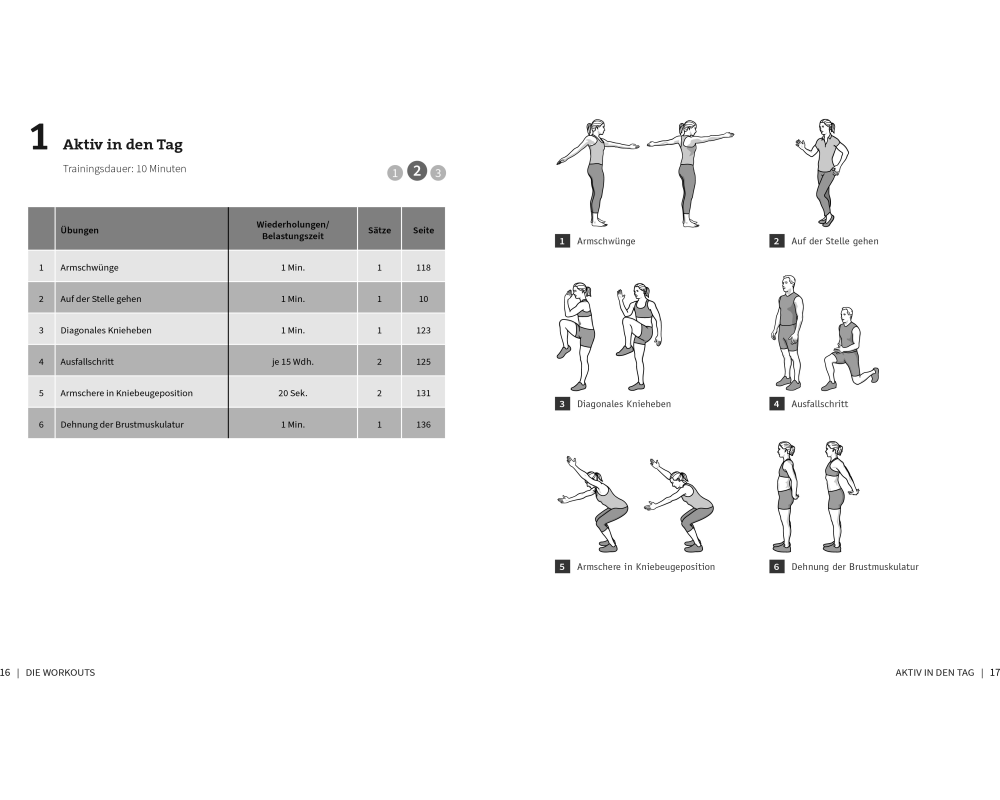 1 Aktiv in den Tag

Trainingsdauer: 10 Minuten

1 2 3

| | Übungen | Wiederholungen/ Belastungszeit | Sätze | Seite |
|---|---|---|---|---|
| 1 | Armschwünge | 1 Min. | 1 | 118 |
| 2 | Auf der Stelle gehen | 1 Min. | 1 | 10 |
| 3 | Diagonales Knieheben | 1 Min. | 1 | 123 |
| 4 | Ausfallschritt | je 15 Wdh. | 2 | 125 |
| 5 | Armschere in Kniebeugeposition | 20 Sek. | 2 | 131 |
| 6 | Dehnung der Brustmuskulatur | 1 Min. | 1 | 136 |

16 | DIE WORKOUTS

1 Armschwünge

2 Auf der Stelle gehen

3 Diagonales Knieheben

4 Ausfallschritt

5 Armschere in Kniebeugeposition

6 Dehnung der Brustmuskulatur

AKTIV IN DEN TAG | 17