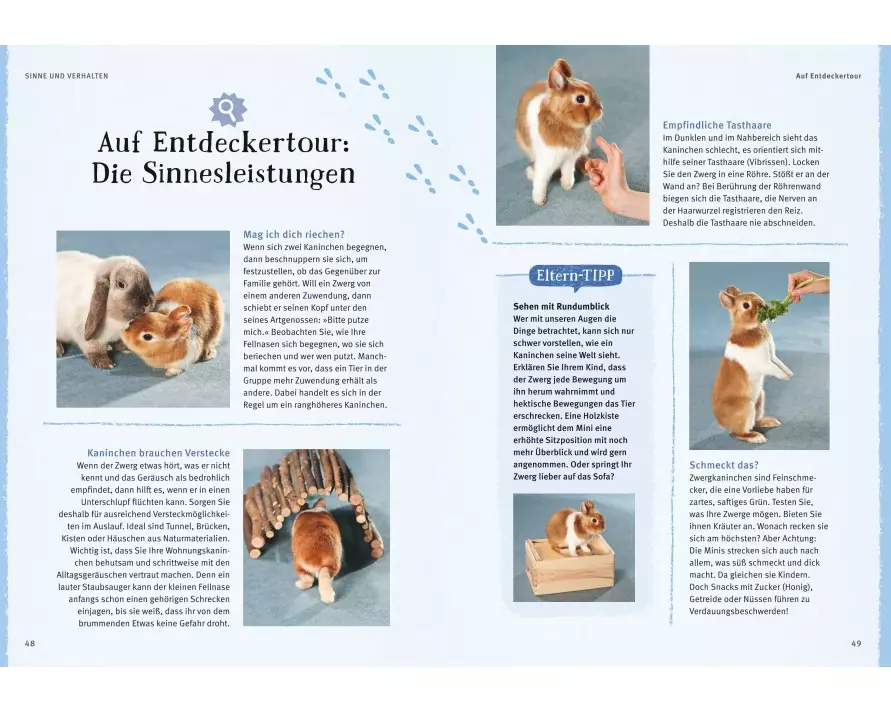 SINNE UND VERHALTEN

Auf Entdeckertour: Die Sinnesleistungen

Mag ich dich riechen?
Wenn sich zwei Kaninchen begegnen, dann beschnuppern sie sich, um festzustellen, ob das Gegenüber zur Familie gehört. Will ein Zwerg von einem anderen Zuwendung, dann schiebt er seinen Kopf unter den seines Artgenossen: »Bitte putze mich.« Beobachten Sie, wie Ihre Fellnasen sich begegnen, wo sie sich beriechen und wer wen putzt. Manchmal kommt es vor, dass ein Tier in der Gruppe mehr Zuwendung erhält als andere. Dabei handelt es sich in der Regel um ein ranghöheres Kaninchen.

Kaninchen brauchen Verstecke
Wenn der Zwerg etwas hört, was er nicht kennt und das Geräusch als bedrohlich empfindet, dann hilft es, wenn er in einen Unterschlupf flüchten kann. Sorgen Sie deshalb für ausreichend Versteckmöglichkeiten im Auslauf. Ideal sind Tunnel, Brücken, Kisten oder Häuschen aus Naturmaterialien. Wichtig ist, dass Sie Ihre Wohnungskaninchen behutsam und schrittweise mit den Alltagsgeräuschen vertraut machen. Denn ein lauter Staubsauger kann der kleinen Fellnase anfangs schon einen gehörigen Schrecken einjagen, bis sie weiß, dass ihr von dem brummenden Etwas keine Gefahr droht.

48

Auf Entdeckertour

Empfindliche Tasthaare
Im Dunklen und im Nahbereich sieht das Kaninchen schlecht, es orientiert sich mithilfe seiner Tasthaare (Vibrissen). Locken Sie den Zwerg in eine Röhre. Stößt er an der Wand an? Bei Berührung der Röhrenwand biegen sich die Tasthaare, die Nerven an der Haarwurzel registrieren den Reiz. Deshalb die Tasthaare nie abschneiden.

Eltern-TIPP
Sehen mit Rundumblick
Wer mit unseren Augen die Dinge betrachtet, kann sich nur schwer vorstellen, wie ein Kaninchen seine Welt sieht. Erklären Sie Ihrem Kind, dass der Zwerg jede Bewegung um ihn herum wahrnimmt und hektische Bewegungen das Tier erschrecken. Eine Holzkiste ermöglicht dem Mini eine erhöhte Sitzposition mit noch mehr Überblick und wird gern angenommen. Oder springt Ihr Zwerg lieber auf das Sofa?

Schmeckt das?
Zwergkaninchen sind Feinschmecker, die eine Vorliebe haben für zartes, saftiges Grün. Testen Sie, was Ihre Zwerge mögen. Bieten Sie ihnen Kräuter an. Wonach recken sie sich am höchsten? Aber Achtung: Die Minis strecken sich auch nach allem, was süß schmeckt und dick macht. Da gleichen sie Kindern. Doch Snacks mit Zucker (Honig), Getreide oder Nüssen führen zu Verdauungsbeschwerden!

49