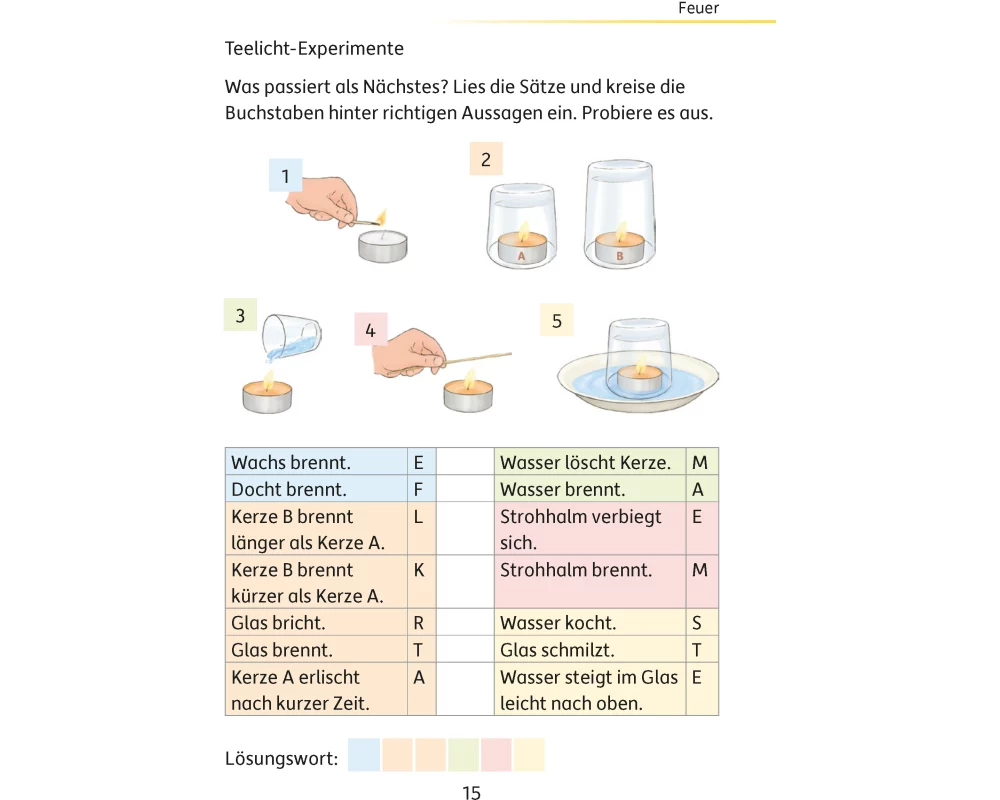 Feuer

Teelicht-Experimente

Was passiert als Nächstes? Lies die Sätze und kreise die Buchstaben hinter richtigen Aussagen ein. Probiere es aus.

1

2

A B

3

4

5

| Wachs brennt. | E | | Wasser löscht Kerze. | M |
|---|---|---|---|---|
| Docht brennt. | F | | Wasser brennt. | A |
| Kerze B brennt länger als Kerze A. | L | | Strohhalm verbiegt sich. | E |
| Kerze B brennt kürzer als Kerze A. | K | | Strohhalm brennt. | M |
| Glas bricht. | R | | Wasser kocht. | S |
| Glas brennt. | T | | Glas schmilzt. | T |
| Kerze A erlischt nach kurzer Zeit. | A | | Wasser steigt im Glas leicht nach oben. | E |

Lösungswort:

15