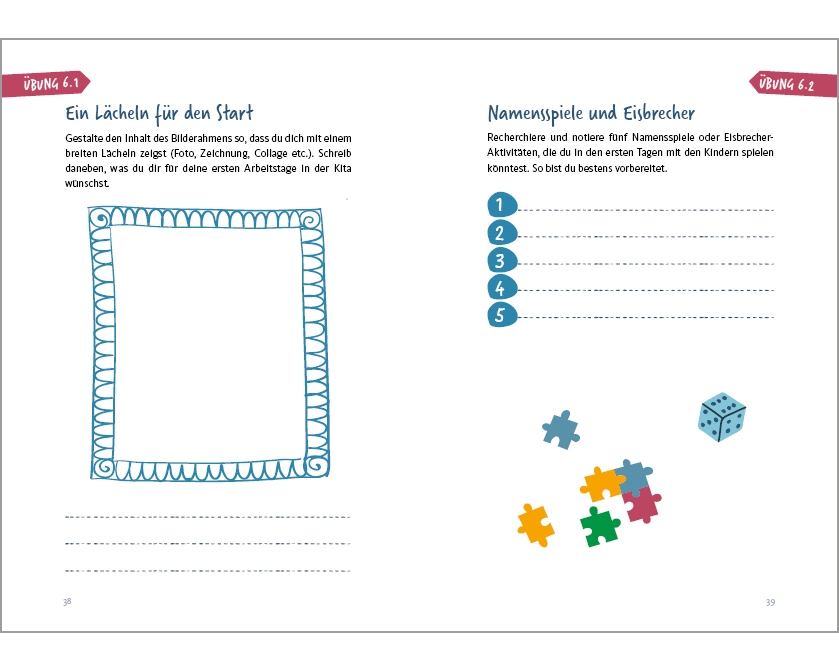 ÜBUNG 6.1

Ein Lächeln für den Start

Gestalte den Inhalt des Bilderahmens so, dass du dich mit einem breiten Lächeln zeigst (Foto, Zeichnung, Collage etc.). Schreib daneben, was du dir für deine ersten Arbeitstage in der Kita wünschst.

38

ÜBUNG 6.2

Namensspiele und Eisbrecher

Recherchiere und notiere fünf Namensspiele oder Eisbrecher-Aktivitäten, die du in den ersten Tagen mit den Kindern spielen könntest. So bist du bestens vorbereitet.

1
2
3
4
5

39