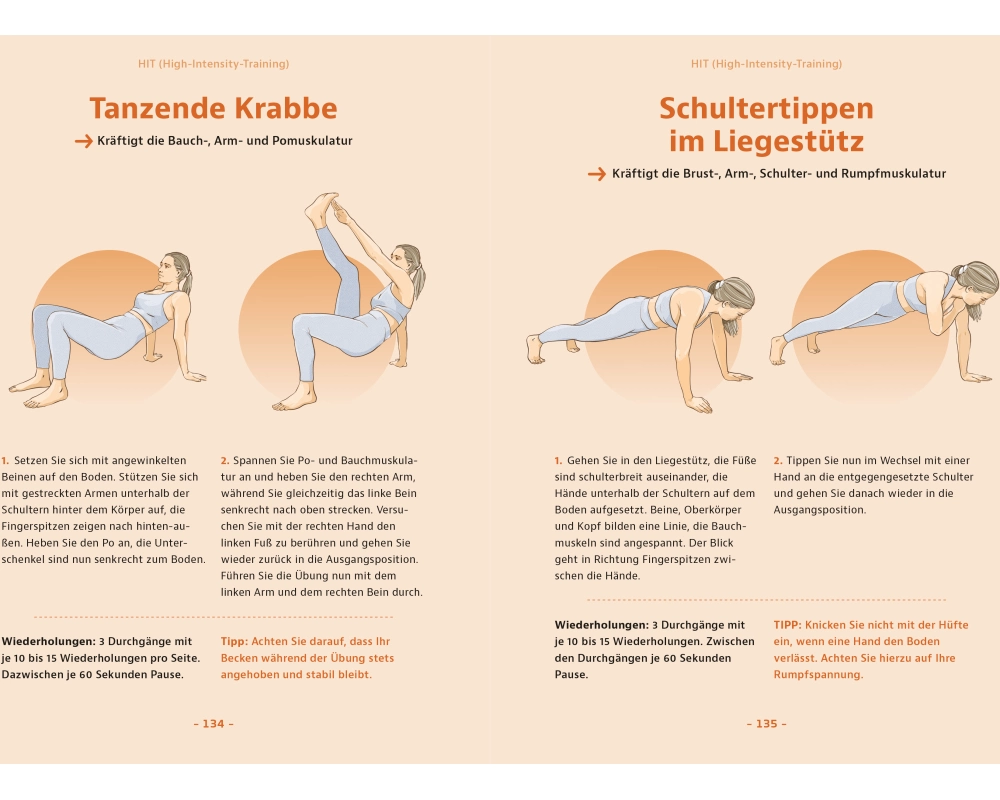 HIT (High-Intensity-Training)

Tanzende Krabbe

→ Kräftigt die Bauch-, Arm- und Pomuskulatur

1. Setzen Sie sich mit angewinkelten Beinen auf den Boden. Stützen Sie sich mit gestreckten Armen unterhalb der Schultern hinter dem Körper auf, die Fingerspitzen zeigen nach hinten-außen. Heben Sie den Po an, die Unterschenkel sind nun senkrecht zum Boden.

2. Spannen Sie Po- und Bauchmuskulatur an und heben Sie den rechten Arm, während Sie gleichzeitig das linke Bein senkrecht nach oben strecken. Versuchen Sie mit der rechten Hand den linken Fuß zu berühren und gehen Sie wieder zurück in die Ausgangsposition. Führen Sie die Übung nun mit dem linken Arm und dem rechten Bein durch.

Wiederholungen: 3 Durchgänge mit je 10 bis 15 Wiederholungen pro Seite. Dazwischen je 60 Sekunden Pause.

Tipp: Achten Sie darauf, dass Ihr Becken während der Übung stets angehoben und stabil bleibt.

– 134 –

HIT (High-Intensity-Training)

Schultertippen im Liegestütz

→ Kräftigt die Brust-, Arm-, Schulter- und Rumpfmuskulatur

1. Gehen Sie in den Liegestütz, die Füße sind schulterbreit auseinander, die Hände unterhalb der Schultern auf dem Boden aufgesetzt. Beine, Oberkörper und Kopf bilden eine Linie, die Bauchmuskeln sind angespannt. Der Blick geht in Richtung Fingerspitzen zwischen die Hände.

2. Tippen Sie nun im Wechsel mit einer Hand an die entgegengesetzte Schulter und gehen Sie danach wieder in die Ausgangsposition.

Wiederholungen: 3 Durchgänge mit je 10 bis 15 Wiederholungen. Zwischen den Durchgängen je 60 Sekunden Pause.

TIPP: Knicken Sie nicht mit der Hüfte ein, wenn eine Hand den Boden verlässt. Achten Sie hierzu auf Ihre Rumpfspannung.

– 135 –