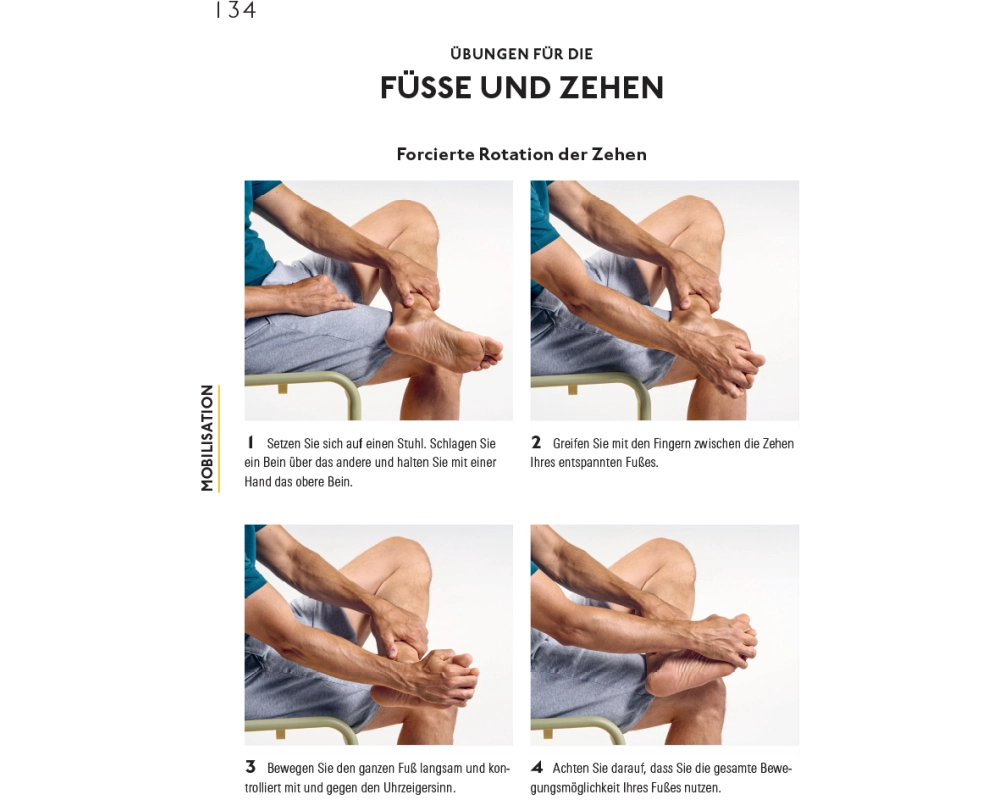 134

ÜBUNGEN FÜR DIE
FÜSSE UND ZEHEN

Forcierte Rotation der Zehen

MOBILISATION

1 Setzen Sie sich auf einen Stuhl. Schlagen Sie ein Bein über das andere und halten Sie mit einer Hand das obere Bein.

2 Greifen Sie mit den Fingern zwischen die Zehen Ihres entspannten Fußes.

3 Bewegen Sie den ganzen Fuß langsam und kontrolliert mit und gegen den Uhrzeigersinn.

4 Achten Sie darauf, dass Sie die gesamte Bewegungsmöglichkeit Ihres Fußes nutzen.