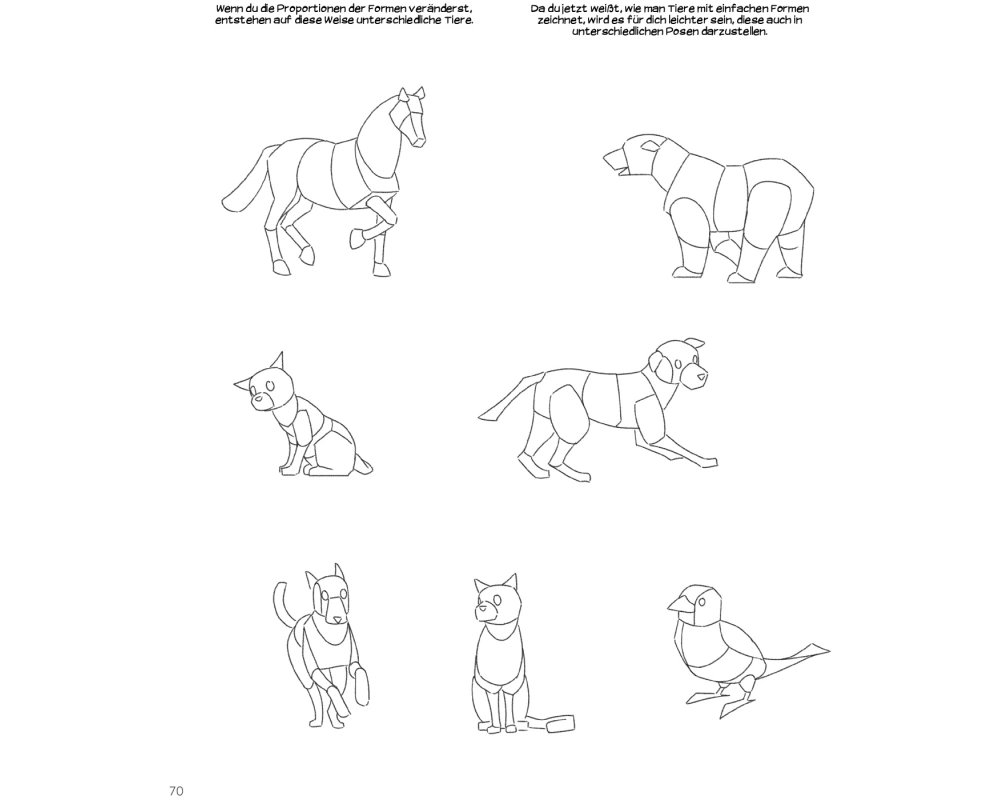 Wenn du die Proportionen der Formen veränderst, entstehen auf diese Weise unterschiedliche Tiere.

Da du jetzt weißt, wie man Tiere mit einfachen Formen zeichnet, wird es für dich leichter sein, diese auch in unterschiedlichen Posen darzustellen.

70