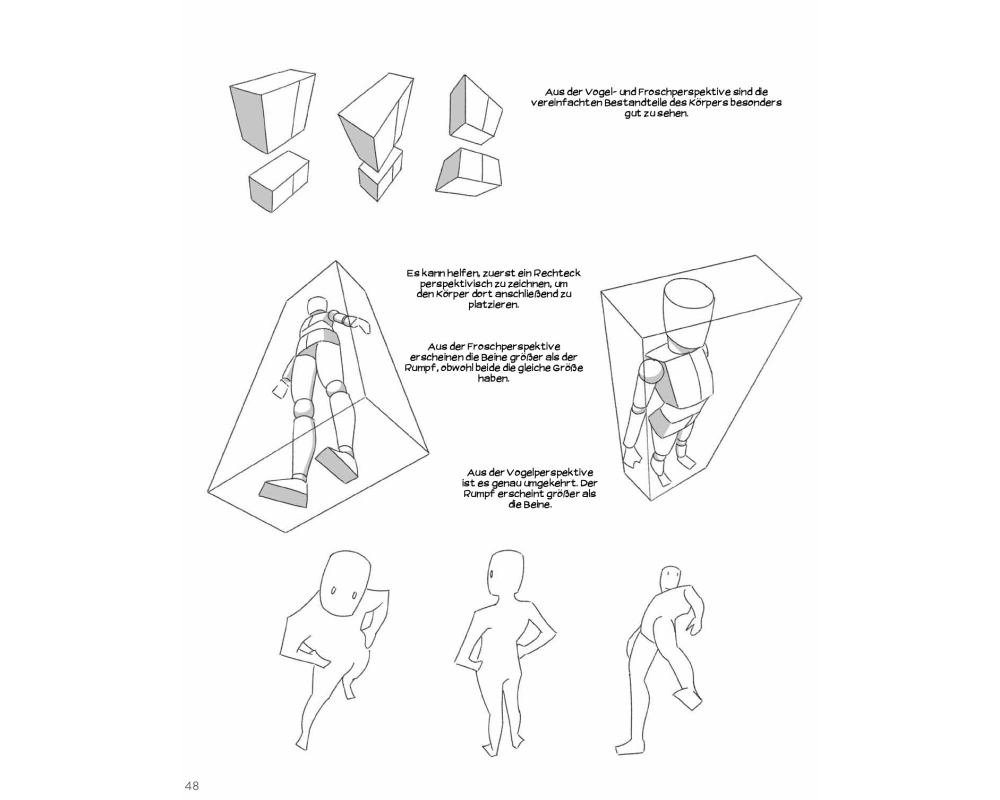 Aus der Vogel- und Froschperspektive sind die vereinfachten Bestandteile des Körpers besonders gut zu sehen.

Es kann helfen, zuerst ein Rechteck perspektivisch zu zeichnen, um den Körper dort anschließend zu platzieren.

Aus der Froschperspektive erscheinen die Beine größer als der Rumpf, obwohl beide die gleiche Größe haben.

Aus der Vogelperspektive ist es genau umgekehrt. Der Rumpf erscheint größer als die Beine.

48