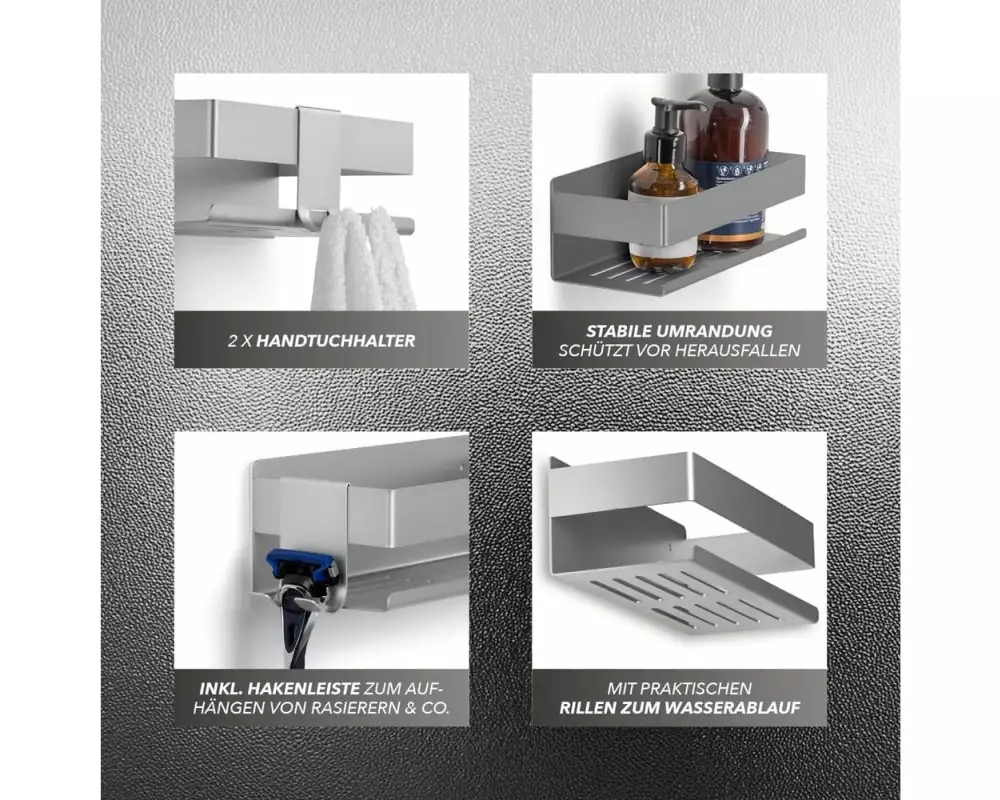 2 X HANDTUCHHALTER

STABILE UMRANDUNG
SCHÜTZT VOR HERAUSFALLEN

INKL. HAKENLEISTE ZUM AUFHÄNGEN VON RASIERERN & CO.

MIT PRAKTISCHEN
RILLEN ZUM WASSERABLAUF