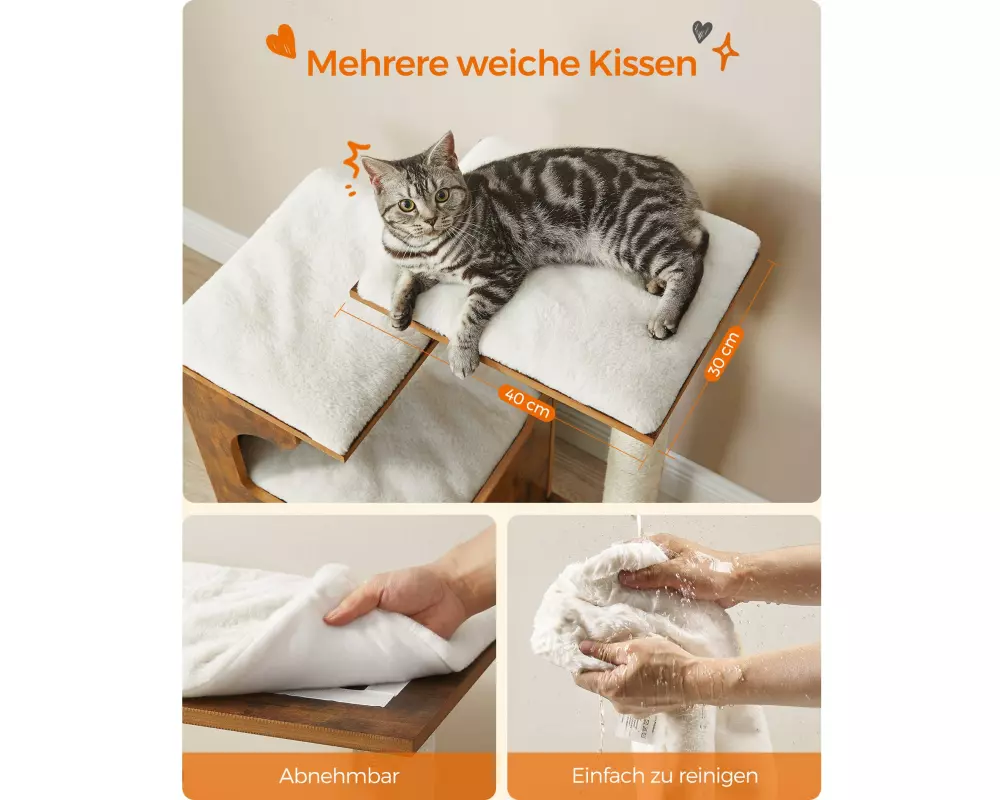 Mehrere weiche Kissen

40 cm

30 cm

Abnehmbar

Einfach zu reinigen