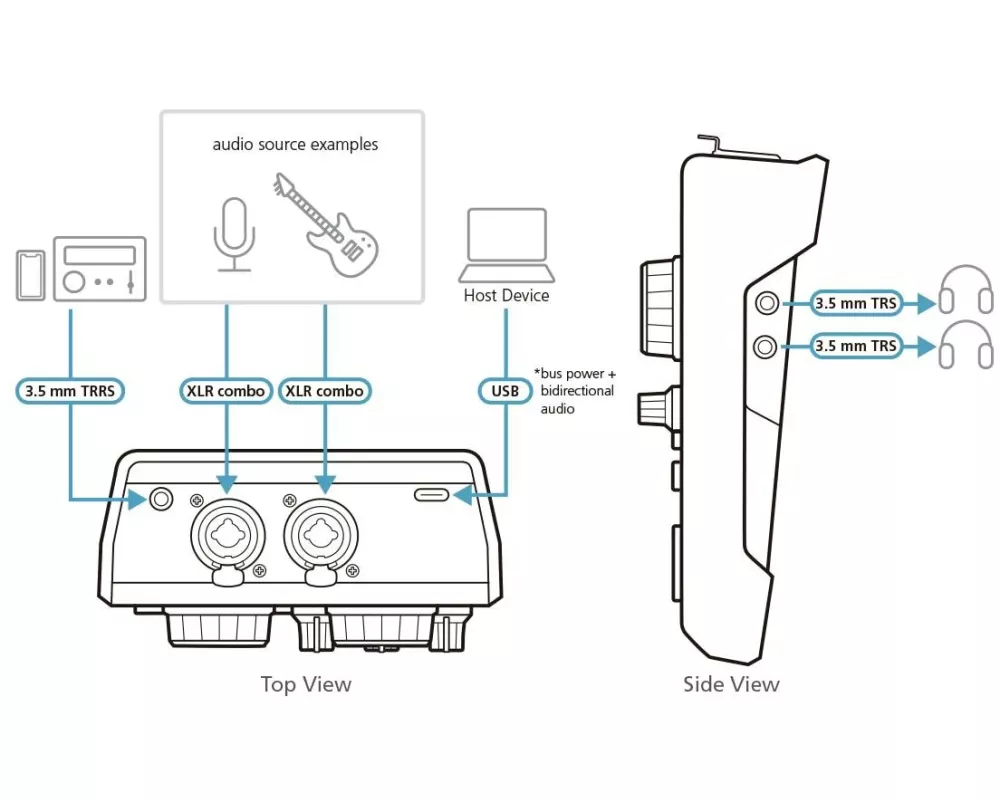 audio source examples

Host Device

3.5 mm TRRS

XLR combo

XLR combo

USB

*bus power + bidirectional audio

3.5 mm TRS

3.5 mm TRS

Top View

Side View