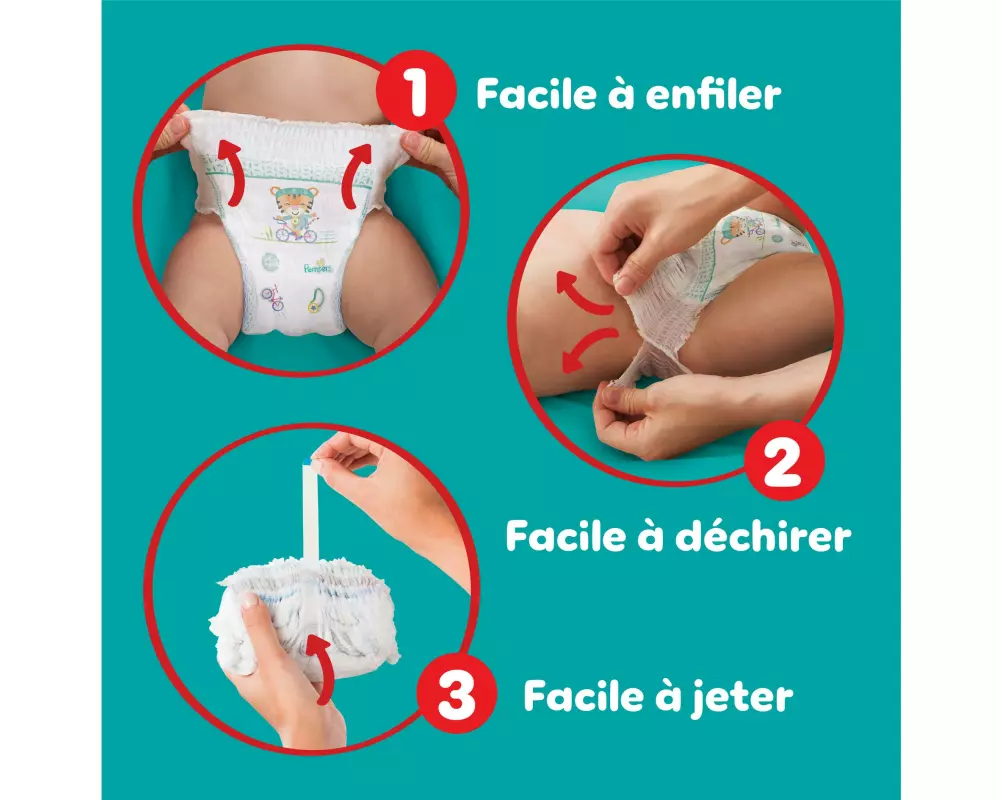 1 Facile à enfiler

Pampers

2

Facile à déchirer

3 Facile à jeter