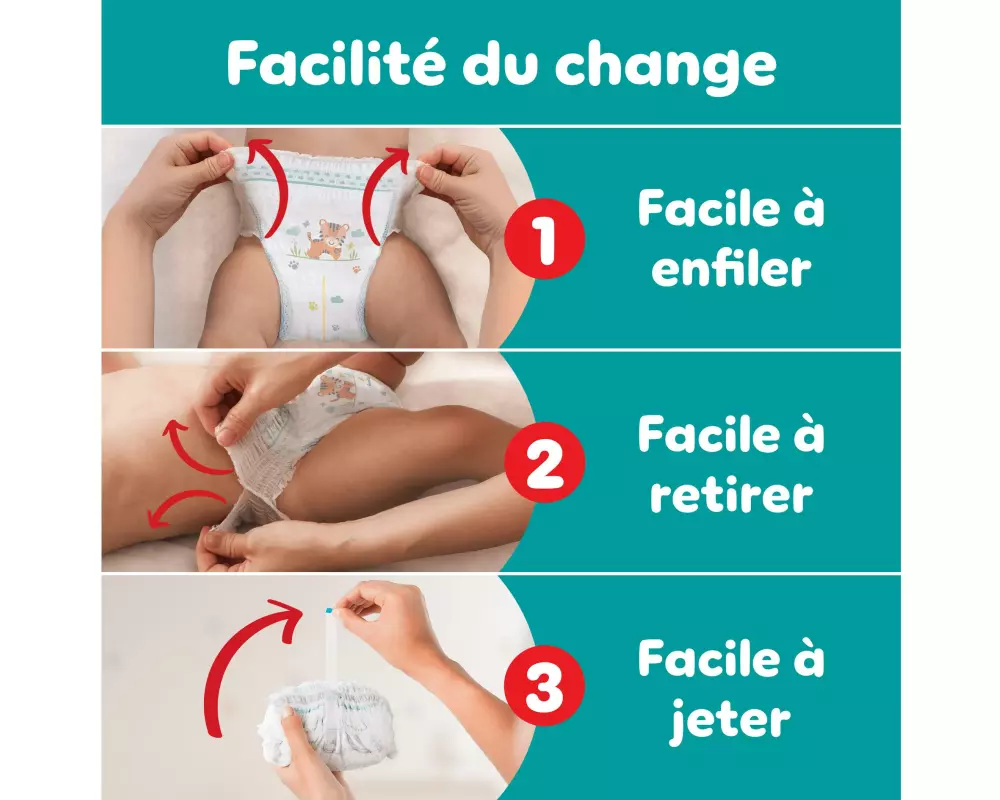 Facilité du change

1 Facile à enfiler

2 Facile à retirer

3 Facile à jeter