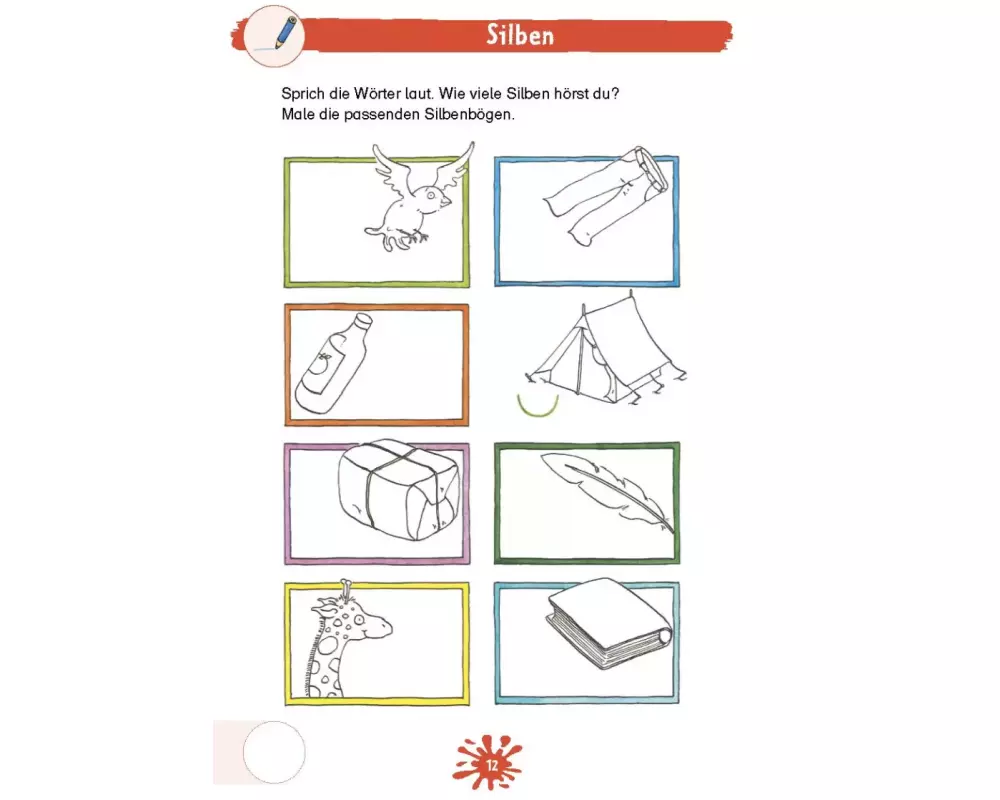 Silben

Sprich die Wörter laut. Wie viele Silben hörst du?
Male die passenden Silbenbögen.

12