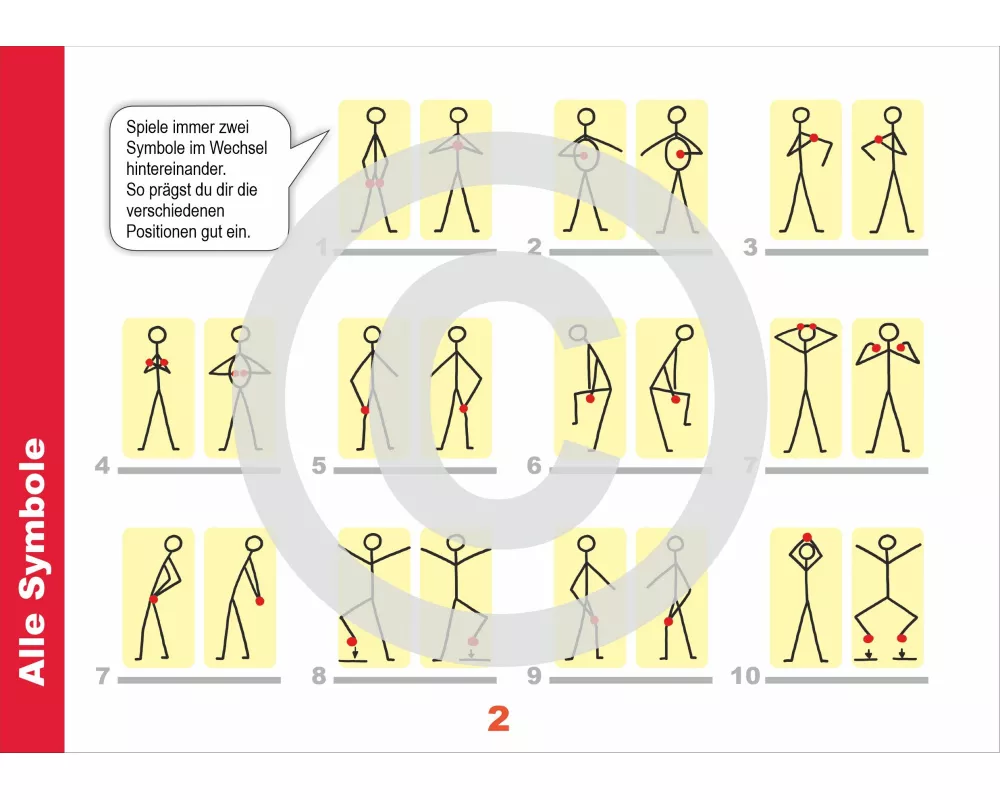 Alle Symbole

Spiele immer zwei Symbole im Wechsel hintereinander. So prägst du dir die verschiedenen Positionen gut ein.

1

2

3

4

5

6

7

7

8

9

10

2