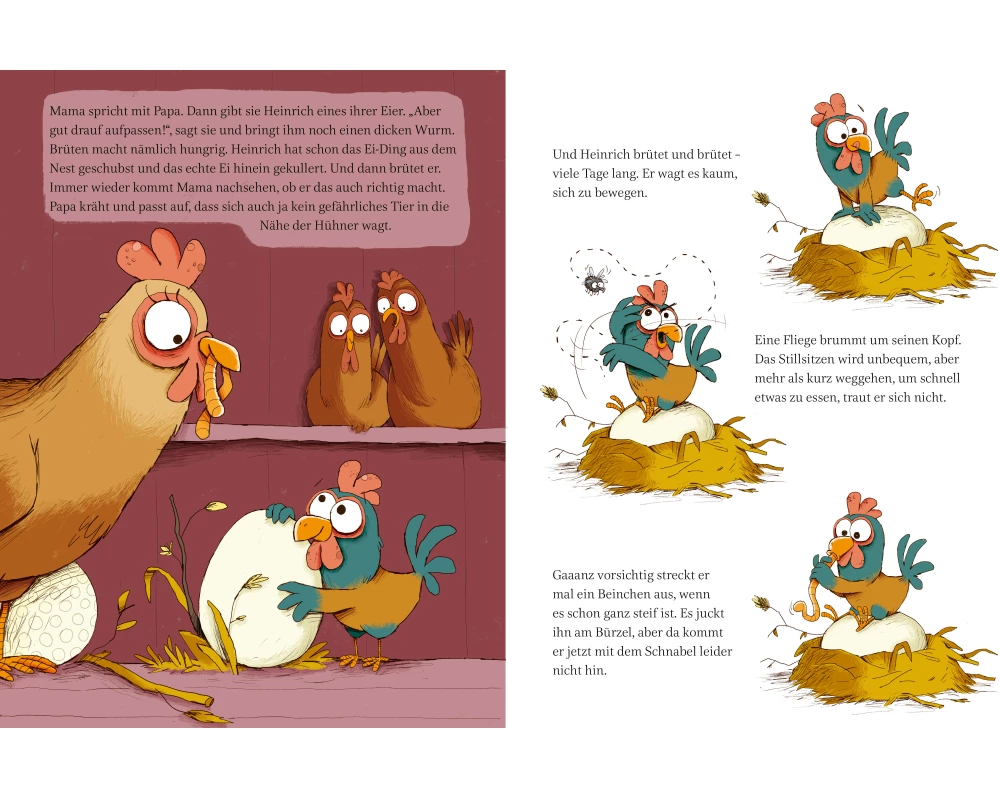 Mama spricht mit Papa. Dann gibt sie Heinrich eines ihrer Eier. „Aber gut drauf aufpassen!“, sagt sie und bringt ihm noch einen dicken Wurm. Brüten macht nämlich hungrig. Heinrich hat schon das Ei-Ding aus dem Nest geschubst und das echte Ei hinein gekullert. Und dann brütet er. Immer wieder kommt Mama nachsehen, ob er das auch richtig macht. Papa kräht und passt auf, dass sich auch ja kein gefährliches Tier in die Nähe der Hühner wagt.

Und Heinrich brütet und brütet – viele Tage lang. Er wagt es kaum, sich zu bewegen.

Eine Fliege brummt um seinen Kopf. Das Stillsitzen wird unbequem, aber mehr als kurz weggehen, um schnell etwas zu essen, traut er sich nicht.

Gaaanz vorsichtig streckt er mal ein Beinchen aus, wenn es schon ganz steif ist. Es juckt ihn am Bürzel, aber da kommt er jetzt mit dem Schnabel leider nicht hin.