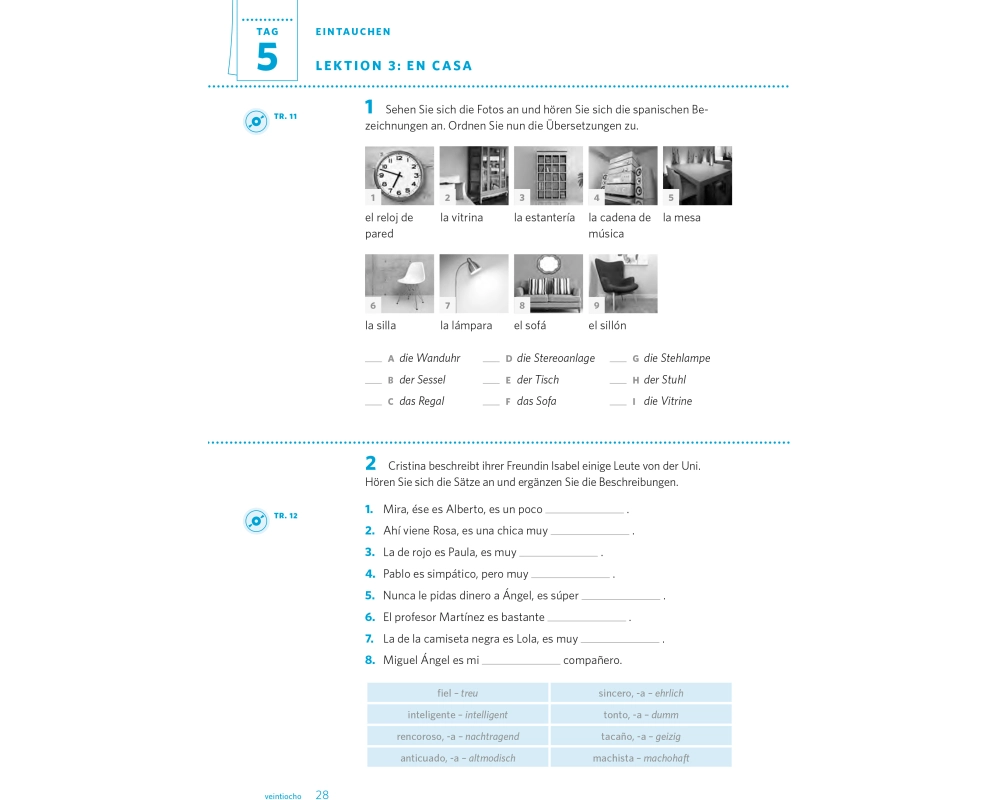 TAG
5

EINTAUCHEN

LEKTION 3: EN CASA

TR. 11

1 Sehen Sie sich die Fotos an und hören Sie sich die spanischen Bezeichnungen an. Ordnen Sie nun die Übersetzungen zu.

1 el reloj de pared
2 la vitrina
3 la estantería
4 la cadena de música
5 la mesa
6 la silla
7 la lámpara
8 el sofá
9 el sillón

___ A die Wanduhr
___ B der Sessel
___ C das Regal
___ D die Stereoanlage
___ E der Tisch
___ F das Sofa
___ G die Stehlampe
___ H der Stuhl
___ I die Vitrine

2 Cristina beschreibt ihrer Freundin Isabel einige Leute von der Uni. Hören Sie sich die Sätze an und ergänzen Sie die Beschreibungen.

TR. 12

1. Mira, ése es Alberto, es un poco ___________ .
2. Ahí viene Rosa, es una chica muy ___________ .
3. La de rojo es Paula, es muy ___________ .
4. Pablo es simpático, pero muy ___________ .
5. Nunca le pidas dinero a Ángel, es súper ___________ .
6. El profesor Martínez es bastante ___________ .
7. La de la camiseta negra es Lola, es muy ___________ .
8. Miguel Ángel es mi ___________ compañero.

| fiel – treu | sincero, -a – ehrlich |
|---|---|
| inteligente – intelligent | tonto, -a – dumm |
| rencoroso, -a – nachtragend | tacaño, -a – geizig |
| anticuado, -a – altmodisch | machista – machohaft |

veintiocho 28