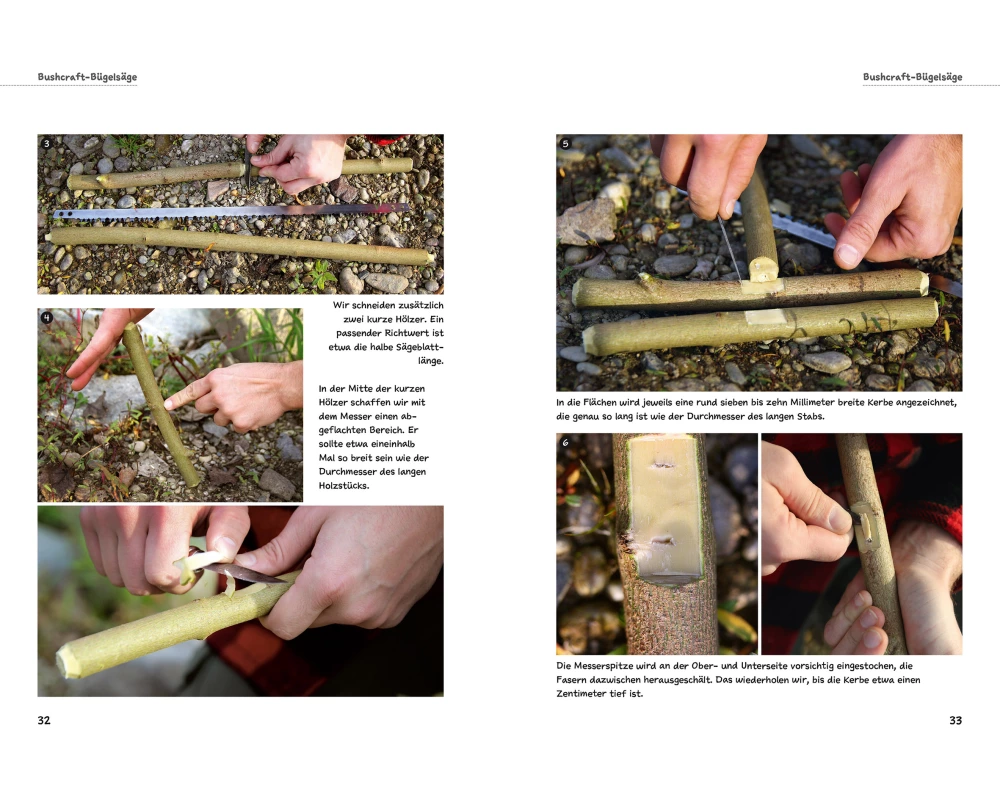 Bushcraft-Bügelsäge

3

4

Wir schneiden zusätzlich zwei kurze Hölzer. Ein passender Richtwert ist etwa die halbe Sägeblattlänge.

In der Mitte der kurzen Hölzer schaffen wir mit dem Messer einen abgeflachten Bereich. Er sollte etwa eineinhalb Mal so breit sein wie der Durchmesser des langen Holzstücks.

32

Bushcraft-Bügelsäge

5

In die Flächen wird jeweils eine rund sieben bis zehn Millimeter breite Kerbe angezeichnet, die genau so lang ist wie der Durchmesser des langen Stabs.

6

Die Messerspitze wird an der Ober- und Unterseite vorsichtig eingestochen, die Fasern dazwischen herausgeschält. Das wiederholen wir, bis die Kerbe etwa einen Zentimeter tief ist.

33