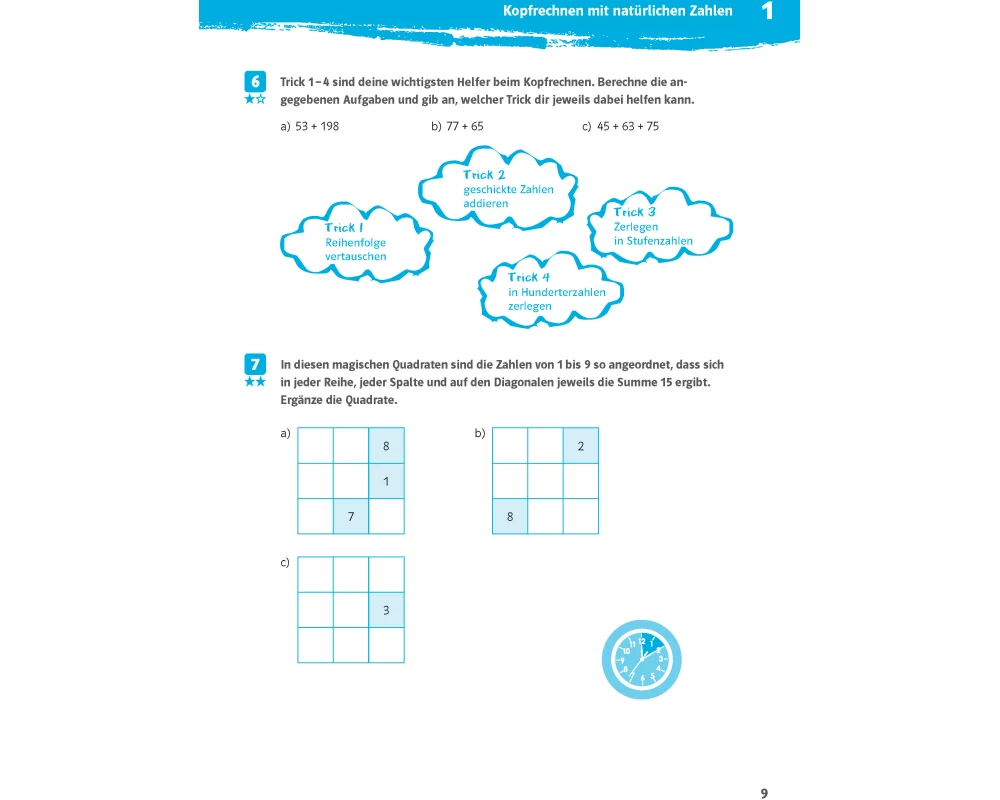 Kopfrechnen mit natürlichen Zahlen 1

6 ★☆ Trick 1–4 sind deine wichtigsten Helfer beim Kopfrechnen. Berechne die angegebenen Aufgaben und gib an, welcher Trick dir jeweils dabei helfen kann.

a) 53 + 198 b) 77 + 65 c) 45 + 63 + 75

Trick 1
Reihenfolge vertauschen

Trick 2
geschickte Zahlen addieren

Trick 3
Zerlegen in Stufenzahlen

Trick 4
in Hunderterzahlen zerlegen

7 ★★ In diesen magischen Quadraten sind die Zahlen von 1 bis 9 so angeordnet, dass sich in jeder Reihe, jeder Spalte und auf den Diagonalen jeweils die Summe 15 ergibt. Ergänze die Quadrate.

a)

| | | 8 |
|---|---|---|
| | | 1 |
| | 7 | |

b)

| | | 2 |
|---|---|---|
| | | |
| 8 | | |

c)

| | | |
|---|---|---|
| | | 3 |
| | | |

12 1 2 3 4 5 6 7 8 9 10 11

9