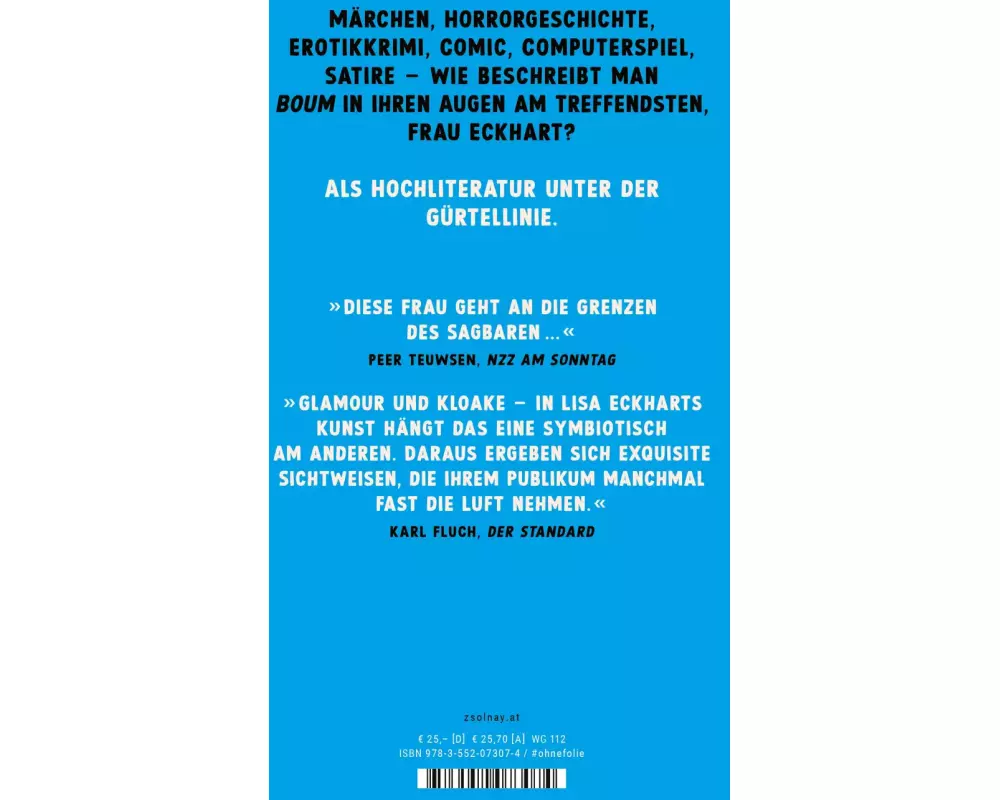 MÄRCHEN, HORRORGESCHICHTE, EROTIKKRIMI, COMIC, COMPUTERSPIEL, SATIRE – WIE BESCHREIBT MAN BOUM IN IHREN AUGEN AM TREFFENDSTEN, FRAU ECKHART?

ALS HOCHLITERATUR UNTER DER GÜRTELLINIE.

»DIESE FRAU GEHT AN DIE GRENZEN DES SAGBAREN ...«

PEER TEUWSEN, NZZ AM SONNTAG

»GLAMOUR UND KLOAKE – IN LISA ECKHARTS KUNST HÄNGT DAS EINE SYMBIOTISCH AM ANDEREN. DARAUS ERGEBEN SICH EXQUISITE SICHTWEISEN, DIE IHREM PUBLIKUM MANCHMAL FAST DIE LUFT NEHMEN.«

KARL FLUCH, DER STANDARD

zsolnay.at

€ 25,– [D] € 25,70 [A] WG 112
ISBN 978-3-552-07307-4 / #ohnefolie