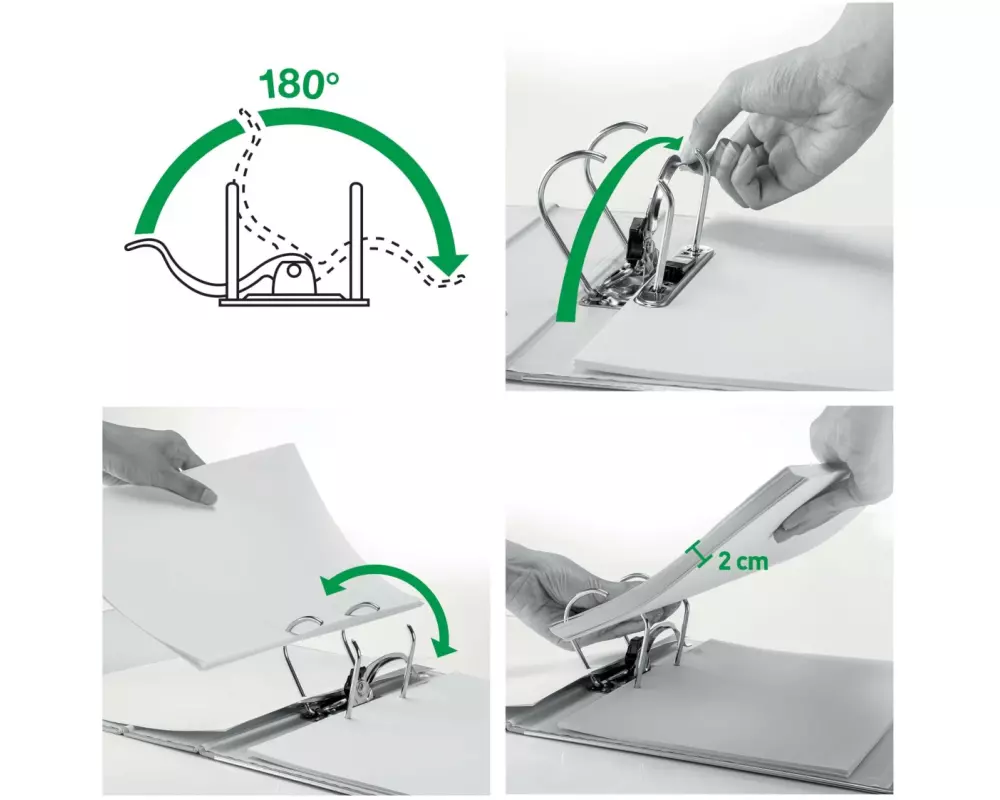 180°

2 cm