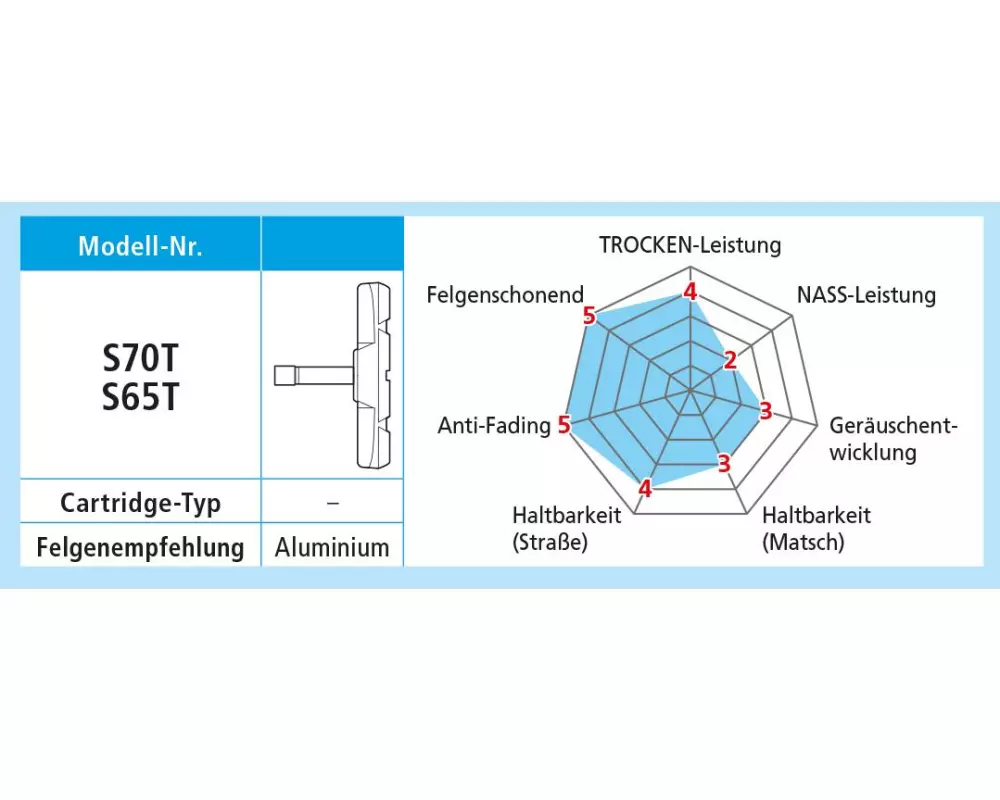 | Modell-Nr. | |
|---|---|
| S70T S65T | |
| Cartridge-Typ | – |
| Felgenempfehlung | Aluminium |

TROCKEN-Leistung
4
NASS-Leistung
2
Geräuschentwicklung
3
Haltbarkeit (Matsch)
3
Haltbarkeit (Straße)
4
Anti-Fading
5
Felgenschonend
5