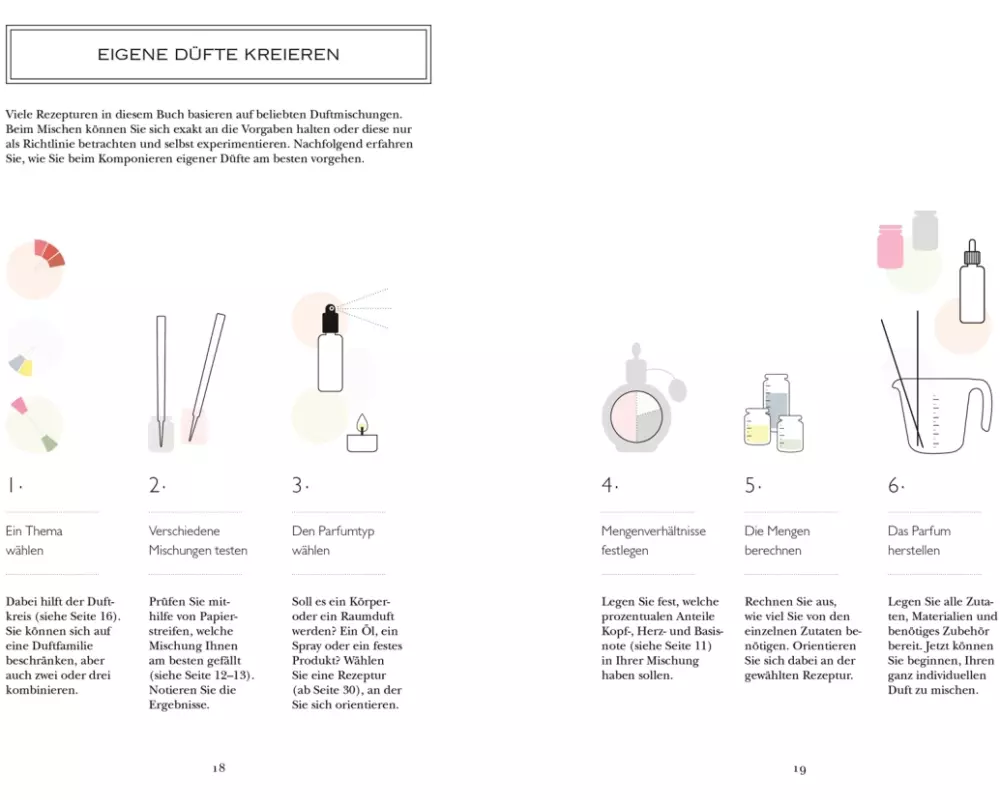 EIGENE DÜFTE KREIEREN

Viele Rezepturen in diesem Buch basieren auf beliebten Duftmischungen. Beim Mischen können Sie sich exakt an die Vorgaben halten oder diese nur als Richtlinie betrachten und selbst experimentieren. Nachfolgend erfahren Sie, wie Sie beim Komponieren eigener Düfte am besten vorgehen.

1.

Ein Thema wählen

Dabei hilft der Duftkreis (siehe Seite 16). Sie können sich auf eine Duftfamilie beschränken, aber auch zwei oder drei kombinieren.

2.

Verschiedene Mischungen testen

Prüfen Sie mithilfe von Papierstreifen, welche Mischung Ihnen am besten gefällt (siehe Seite 12–13). Notieren Sie die Ergebnisse.

3.

Den Parfumtyp wählen

Soll es ein Körper- oder ein Raumduft werden? Ein Öl, ein Spray oder ein festes Produkt? Wählen Sie eine Rezeptur (ab Seite 30), an der Sie sich orientieren.

18

4.

Mengenverhältnisse festlegen

Legen Sie fest, welche prozentualen Anteile Kopf-, Herz- und Basisnote (siehe Seite 11) in Ihrer Mischung haben sollen.

5.

Die Mengen berechnen

Rechnen Sie aus, wie viel Sie von den einzelnen Zutaten benötigen. Orientieren Sie sich dabei an der gewählten Rezeptur.

6.

Das Parfum herstellen

Legen Sie alle Zutaten, Materialien und benötiges Zubehör bereit. Jetzt können Sie beginnen, Ihren ganz individuellen Duft zu mischen.

19