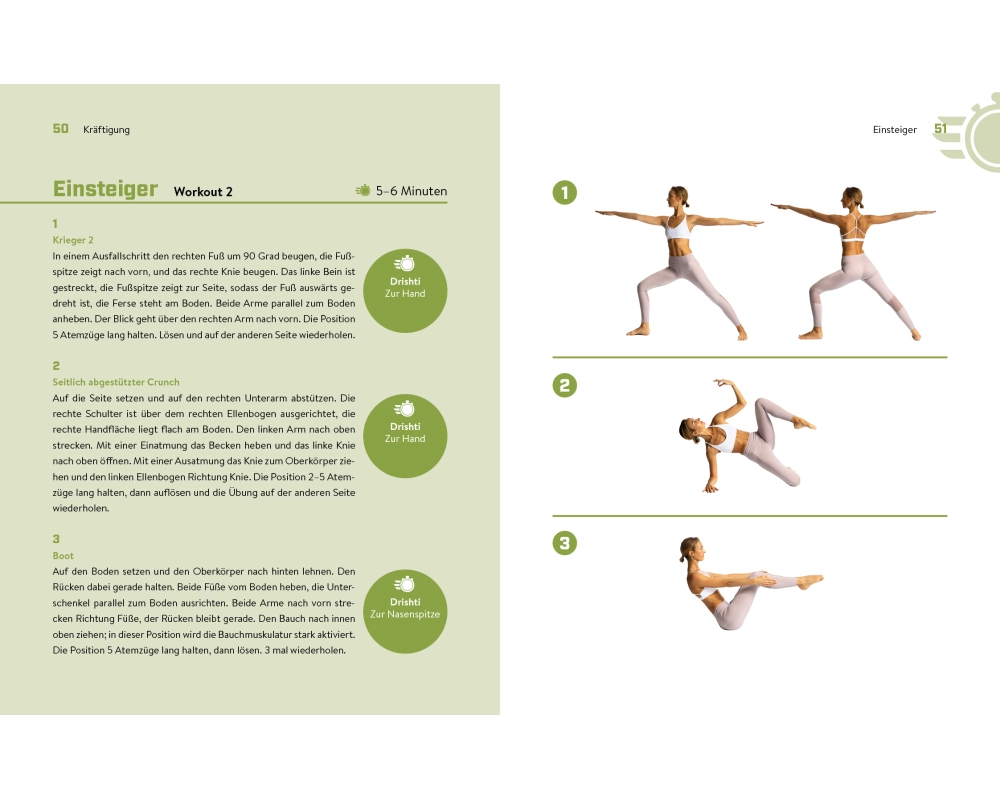 50 Kräftigung

Einsteiger Workout 2

5–6 Minuten

1
Krieger 2
In einem Ausfallschritt den rechten Fuß um 90 Grad beugen, die Fußspitze zeigt nach vorn, und das rechte Knie beugen. Das linke Bein ist gestreckt, die Fußspitze zeigt zur Seite, sodass der Fuß auswärts gedreht ist, die Ferse steht am Boden. Beide Arme parallel zum Boden anheben. Der Blick geht über den rechten Arm nach vorn. Die Position 5 Atemzüge lang halten. Lösen und auf der anderen Seite wiederholen.

Drishti
Zur Hand

2
Seitlich abgestützter Crunch
Auf die Seite setzen und auf den rechten Unterarm abstützen. Die rechte Schulter ist über dem rechten Ellenbogen ausgerichtet, die rechte Handfläche liegt flach am Boden. Den linken Arm nach oben strecken. Mit einer Einatmung das Becken heben und das linke Knie nach oben öffnen. Mit einer Ausatmung das Knie zum Oberkörper ziehen und den linken Ellenbogen Richtung Knie. Die Position 2–5 Atemzüge lang halten, dann auflösen und die Übung auf der anderen Seite wiederholen.

Drishti
Zur Hand

3
Boot
Auf den Boden setzen und den Oberkörper nach hinten lehnen. Den Rücken dabei gerade halten. Beide Füße vom Boden heben, die Unterschenkel parallel zum Boden ausrichten. Beide Arme nach vorn strecken Richtung Füße, der Rücken bleibt gerade. Den Bauch nach innen oben ziehen; in dieser Position wird die Bauchmuskulatur stark aktiviert. Die Position 5 Atemzüge lang halten, dann lösen. 3 mal wiederholen.

Drishti
Zur Nasenspitze

Einsteiger 51

1

2

3