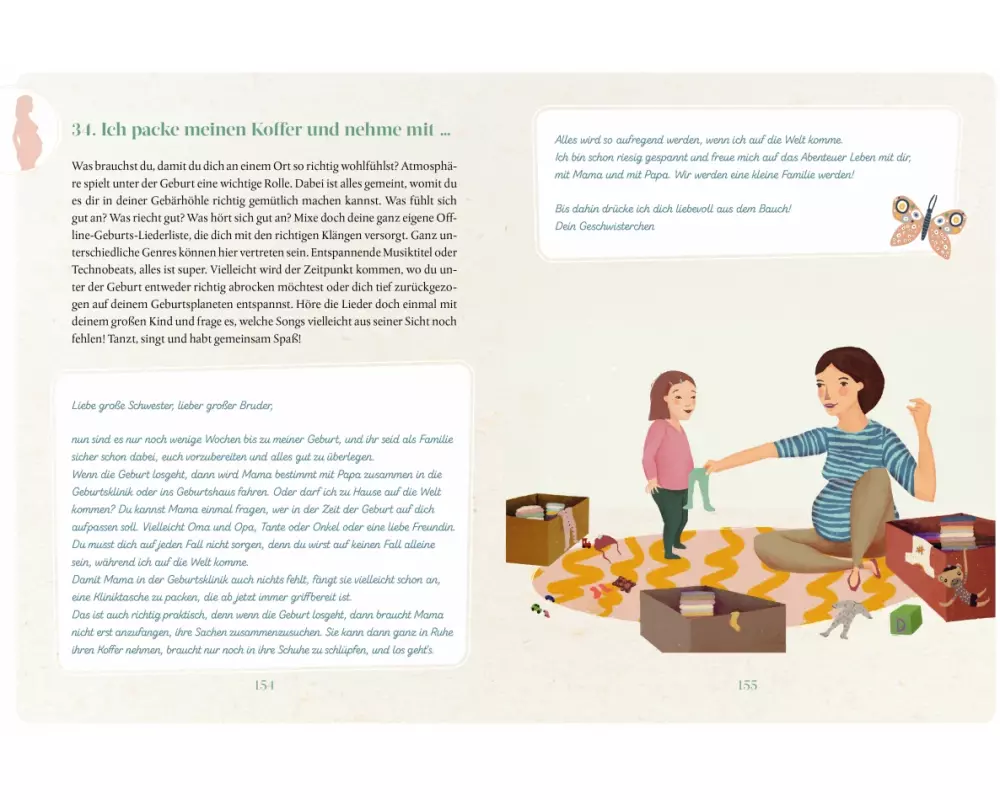 34. Ich packe meinen Koffer und nehme mit ...

Was brauchst du, damit du dich an einem Ort so richtig wohlfühlst? Atmosphäre spielt unter der Geburt eine wichtige Rolle. Dabei ist alles gemeint, womit du es dir in deiner Gebärhöhle richtig gemütlich machen kannst. Was fühlt sich gut an? Was riecht gut? Was hört sich gut an? Mixe doch deine ganz eigene Offline-Geburts-Liederliste, die dich mit den richtigen Klängen versorgt. Ganz unterschiedliche Genres können hier vertreten sein. Entspannende Musiktitel oder Technobeats, alles ist super. Vielleicht wird der Zeitpunkt kommen, wo du unter der Geburt entweder richtig abrocken möchtest oder dich tief zurückgezogen auf deinem Geburtsplaneten entspannst. Höre die Lieder doch einmal mit deinem großen Kind und frage es, welche Songs vielleicht aus seiner Sicht noch fehlen! Tanzt, singt und habt gemeinsam Spaß!

Liebe große Schwester, lieber großer Bruder,

nun sind es nur noch wenige Wochen bis zu meiner Geburt, und ihr seid als Familie sicher schon dabei, euch vorzubereiten und alles gut zu überlegen.
Wenn die Geburt losgeht, dann wird Mama bestimmt mit Papa zusammen in die Geburtsklinik oder ins Geburtshaus fahren. Oder darf ich zu Hause auf die Welt kommen? Du kannst Mama einmal fragen, wer in der Zeit der Geburt auf dich aufpassen soll. Vielleicht Oma und Opa, Tante oder Onkel oder eine liebe Freundin. Du musst dich auf jeden Fall nicht sorgen, denn du wirst auf keinen Fall alleine sein, während ich auf die Welt komme.
Damit Mama in der Geburtsklinik auch nichts fehlt, fängt sie vielleicht schon an, eine Kliniktasche zu packen, die ab jetzt immer griffbereit ist.
Das ist auch richtig praktisch, denn wenn die Geburt losgeht, dann braucht Mama nicht erst anzufangen, ihre Sachen zusammenzusuchen. Sie kann dann ganz in Ruhe ihren Koffer nehmen, braucht nur noch in ihre Schuhe zu schlüpfen, und los geht's.

154

Alles wird so aufregend werden, wenn ich auf die Welt komme.
Ich bin schon riesig gespannt und freue mich auf das Abenteuer Leben mit dir, mit Mama und mit Papa. Wir werden eine kleine Familie werden!

Bis dahin drücke ich dich liebevoll aus dem Bauch!
Dein Geschwisterchen

155