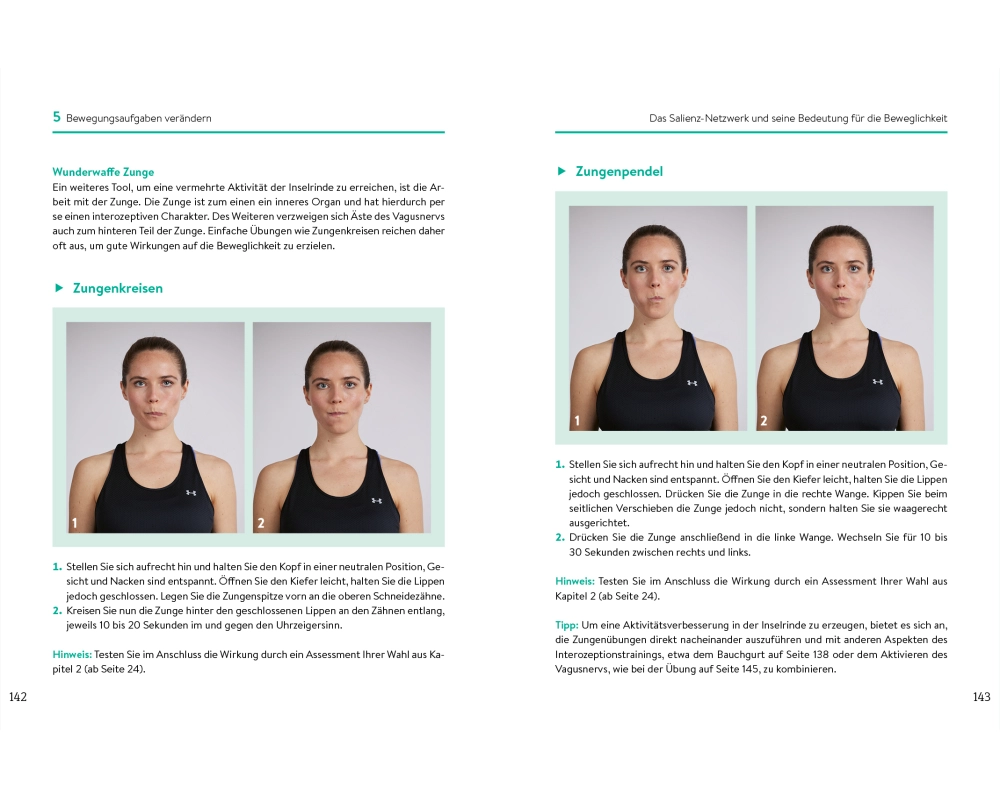 5 Bewegungsaufgaben verändern

Wunderwaffe Zunge
Ein weiteres Tool, um eine vermehrte Aktivität der Inselrinde zu erreichen, ist die Arbeit mit der Zunge. Die Zunge ist zum einen ein inneres Organ und hat hierdurch per se einen interozeptiven Charakter. Des Weiteren verzweigen sich Äste des Vagusnervs auch zum hinteren Teil der Zunge. Einfache Übungen wie Zungenkreisen reichen daher oft aus, um gute Wirkungen auf die Beweglichkeit zu erzielen.

▶ Zungenkreisen

1
2

1. Stellen Sie sich aufrecht hin und halten Sie den Kopf in einer neutralen Position, Gesicht und Nacken sind entspannt. Öffnen Sie den Kiefer leicht, halten Sie die Lippen jedoch geschlossen. Legen Sie die Zungenspitze vorn an die oberen Schneidezähne.
2. Kreisen Sie nun die Zunge hinter den geschlossenen Lippen an den Zähnen entlang, jeweils 10 bis 20 Sekunden im und gegen den Uhrzeigersinn.

Hinweis: Testen Sie im Anschluss die Wirkung durch ein Assessment Ihrer Wahl aus Kapitel 2 (ab Seite 24).

142

Das Salienz-Netzwerk und seine Bedeutung für die Beweglichkeit

▶ Zungenpendel

1
2

1. Stellen Sie sich aufrecht hin und halten Sie den Kopf in einer neutralen Position, Gesicht und Nacken sind entspannt. Öffnen Sie den Kiefer leicht, halten Sie die Lippen jedoch geschlossen. Drücken Sie die Zunge in die rechte Wange. Kippen Sie beim seitlichen Verschieben die Zunge jedoch nicht, sondern halten Sie sie waagerecht ausgerichtet.
2. Drücken Sie die Zunge anschließend in die linke Wange. Wechseln Sie für 10 bis 30 Sekunden zwischen rechts und links.

Hinweis: Testen Sie im Anschluss die Wirkung durch ein Assessment Ihrer Wahl aus Kapitel 2 (ab Seite 24).

Tipp: Um eine Aktivitätsverbesserung in der Inselrinde zu erzeugen, bietet es sich an, die Zungenübungen direkt nacheinander auszuführen und mit anderen Aspekten des Interozeptionstrainings, etwa dem Bauchgurt auf Seite 138 oder dem Aktivieren des Vagusnervs, wie bei der Übung auf Seite 145, zu kombinieren.

143