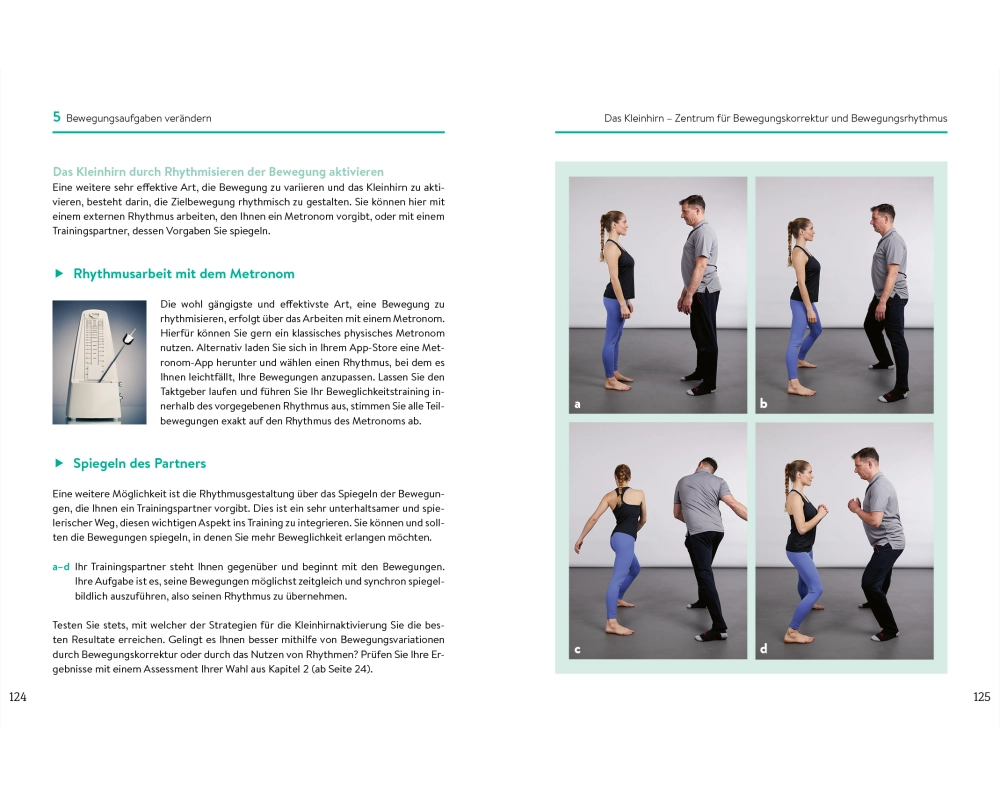 5 Bewegungsaufgaben verändern

Das Kleinhirn durch Rhythmisieren der Bewegung aktivieren
Eine weitere sehr effektive Art, die Bewegung zu variieren und das Kleinhirn zu aktivieren, besteht darin, die Zielbewegung rhythmisch zu gestalten. Sie können hier mit einem externen Rhythmus arbeiten, den Ihnen ein Metronom vorgibt, oder mit einem Trainingspartner, dessen Vorgaben Sie spiegeln.

▶ Rhythmusarbeit mit dem Metronom

Die wohl gängigste und effektivste Art, eine Bewegung zu rhythmisieren, erfolgt über das Arbeiten mit einem Metronom. Hierfür können Sie gern ein klassisches physisches Metronom nutzen. Alternativ laden Sie sich in Ihrem App-Store eine Metronom-App herunter und wählen einen Rhythmus, bei dem es Ihnen leichtfällt, Ihre Bewegungen anzupassen. Lassen Sie den Taktgeber laufen und führen Sie Ihr Beweglichkeitstraining innerhalb des vorgegebenen Rhythmus aus, stimmen Sie alle Teilbewegungen exakt auf den Rhythmus des Metronoms ab.

▶ Spiegeln des Partners

Eine weitere Möglichkeit ist die Rhythmusgestaltung über das Spiegeln der Bewegungen, die Ihnen ein Trainingspartner vorgibt. Dies ist ein sehr unterhaltsamer und spielerischer Weg, diesen wichtigen Aspekt ins Training zu integrieren. Sie können und sollten die Bewegungen spiegeln, in denen Sie mehr Beweglichkeit erlangen möchten.

a–d Ihr Trainingspartner steht Ihnen gegenüber und beginnt mit den Bewegungen. Ihre Aufgabe ist es, seine Bewegungen möglichst zeitgleich und synchron spiegelbildlich auszuführen, also seinen Rhythmus zu übernehmen.

Testen Sie stets, mit welcher der Strategien für die Kleinhirnaktivierung Sie die besten Resultate erreichen. Gelingt es Ihnen besser mithilfe von Bewegungsvariationen durch Bewegungskorrektur oder durch das Nutzen von Rhythmen? Prüfen Sie Ihre Ergebnisse mit einem Assessment Ihrer Wahl aus Kapitel 2 (ab Seite 24).

124

Das Kleinhirn – Zentrum für Bewegungskorrektur und Bewegungsrhythmus

a

b

c

d

125