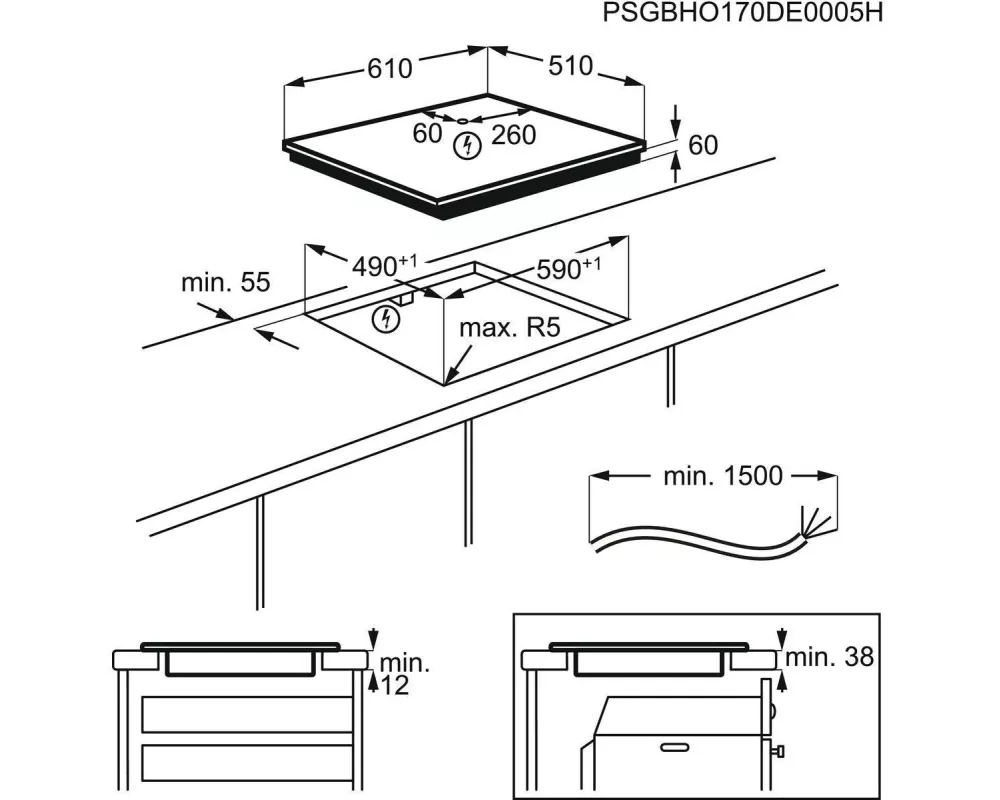 PSGBHO170DE0005H

610

510

60

260

60

min. 55

$490^{+1}$

$590^{+1}$

max. R5

min. 1500

min.
12

min. 38