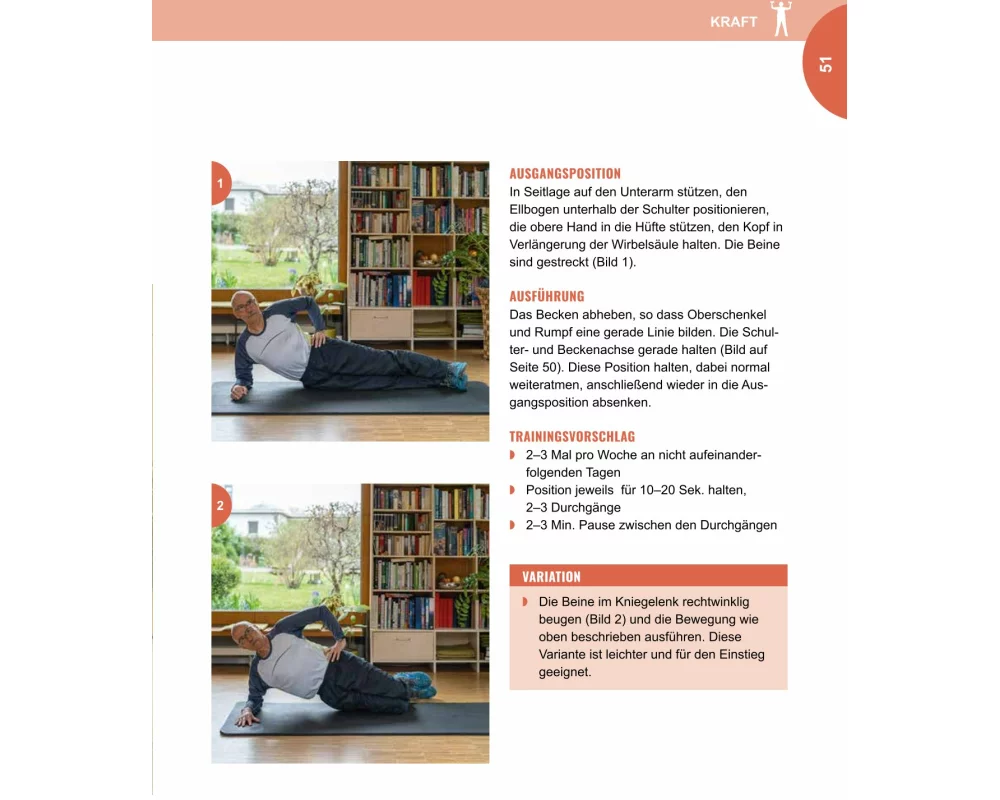 KRAFT

51

1

2

AUSGANGSPOSITION
In Seitlage auf den Unterarm stützen, den Ellbogen unterhalb der Schulter positionieren, die obere Hand in die Hüfte stützen, den Kopf in Verlängerung der Wirbelsäule halten. Die Beine sind gestreckt (Bild 1).

AUSFÜHRUNG
Das Becken abheben, so dass Oberschenkel und Rumpf eine gerade Linie bilden. Die Schulter- und Beckenachse gerade halten (Bild auf Seite 50). Diese Position halten, dabei normal weiteratmen, anschließend wieder in die Ausgangsposition absenken.

TRAININGSVORSCHLAG
2–3 Mal pro Woche an nicht aufeinanderfolgenden Tagen
Position jeweils für 10–20 Sek. halten, 2–3 Durchgänge
2–3 Min. Pause zwischen den Durchgängen

VARIATION
Die Beine im Kniegelenk rechtwinklig beugen (Bild 2) und die Bewegung wie oben beschrieben ausführen. Diese Variante ist leichter und für den Einstieg geeignet.