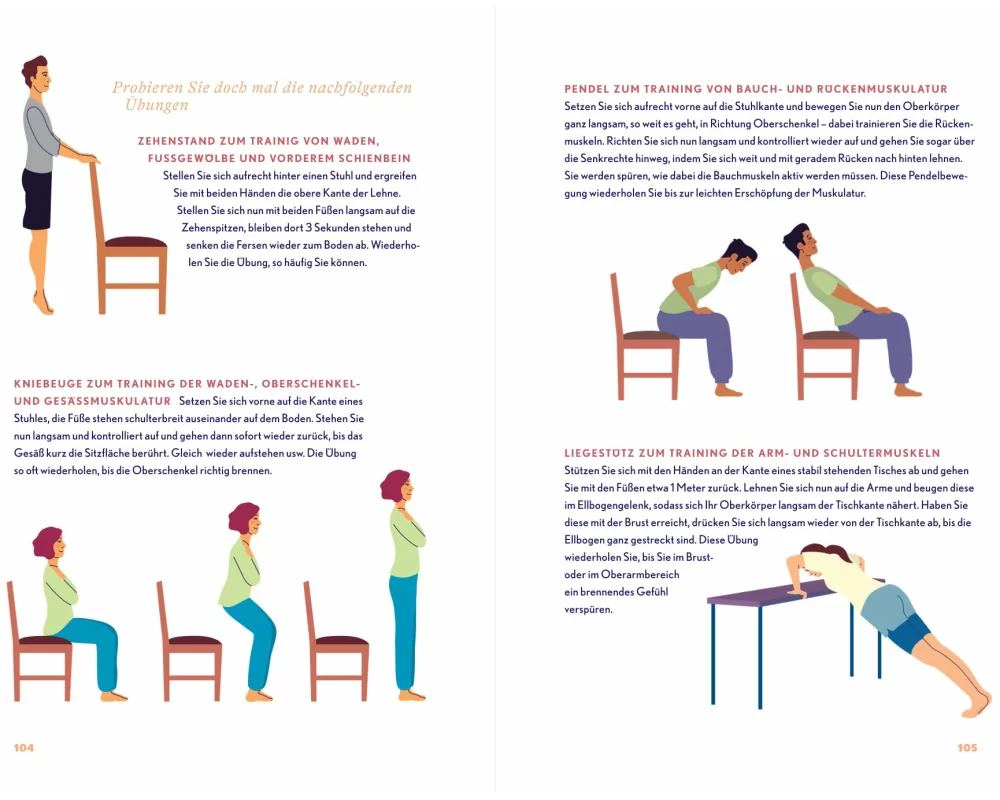 Probieren Sie doch mal die nachfolgenden Übungen

ZEHENSTAND ZUM TRAINIG VON WADEN, FUSSGEWÖLBE UND VORDEREM SCHIENBEIN Stellen Sie sich aufrecht hinter einen Stuhl und ergreifen Sie mit beiden Händen die obere Kante der Lehne. Stellen Sie sich nun mit beiden Füßen langsam auf die Zehenspitzen, bleiben dort 3 Sekunden stehen und senken die Fersen wieder zum Boden ab. Wiederholen Sie die Übung, so häufig Sie können.

KNIEBEUGE ZUM TRAINING DER WADEN-, OBERSCHENKEL- UND GESÄSSMUSKULATUR Setzen Sie sich vorne auf die Kante eines Stuhles, die Füße stehen schulterbreit auseinander auf dem Boden. Stehen Sie nun langsam und kontrolliert auf und gehen dann sofort wieder zurück, bis das Gesäß kurz die Sitzfläche berührt. Gleich wieder aufstehen usw. Die Übung so oft wiederholen, bis die Oberschenkel richtig brennen.

104

PENDEL ZUM TRAINING VON BAUCH- UND RÜCKENMUSKULATUR Setzen Sie sich aufrecht vorne auf die Stuhlkante und bewegen Sie nun den Oberkörper ganz langsam, so weit es geht, in Richtung Oberschenkel – dabei trainieren Sie die Rückenmuskeln. Richten Sie sich nun langsam und kontrolliert wieder auf und gehen Sie sogar über die Senkrechte hinweg, indem Sie sich weit und mit geradem Rücken nach hinten lehnen. Sie werden spüren, wie dabei die Bauchmuskeln aktiv werden müssen. Diese Pendelbewegung wiederholen Sie bis zur leichten Erschöpfung der Muskulatur.

LIEGESTÜTZ ZUM TRAINING DER ARM- UND SCHULTERMUSKELN Stützen Sie sich mit den Händen an der Kante eines stabil stehenden Tisches ab und gehen Sie mit den Füßen etwa 1 Meter zurück. Lehnen Sie sich nun auf die Arme und beugen diese im Ellbogengelenk, sodass sich Ihr Oberkörper langsam der Tischkante nähert. Haben Sie diese mit der Brust erreicht, drücken Sie sich langsam wieder von der Tischkante ab, bis die Ellbogen ganz gestreckt sind. Diese Übung wiederholen Sie, bis Sie im Brust- oder im Oberarmbereich ein brennendes Gefühl verspüren.

105