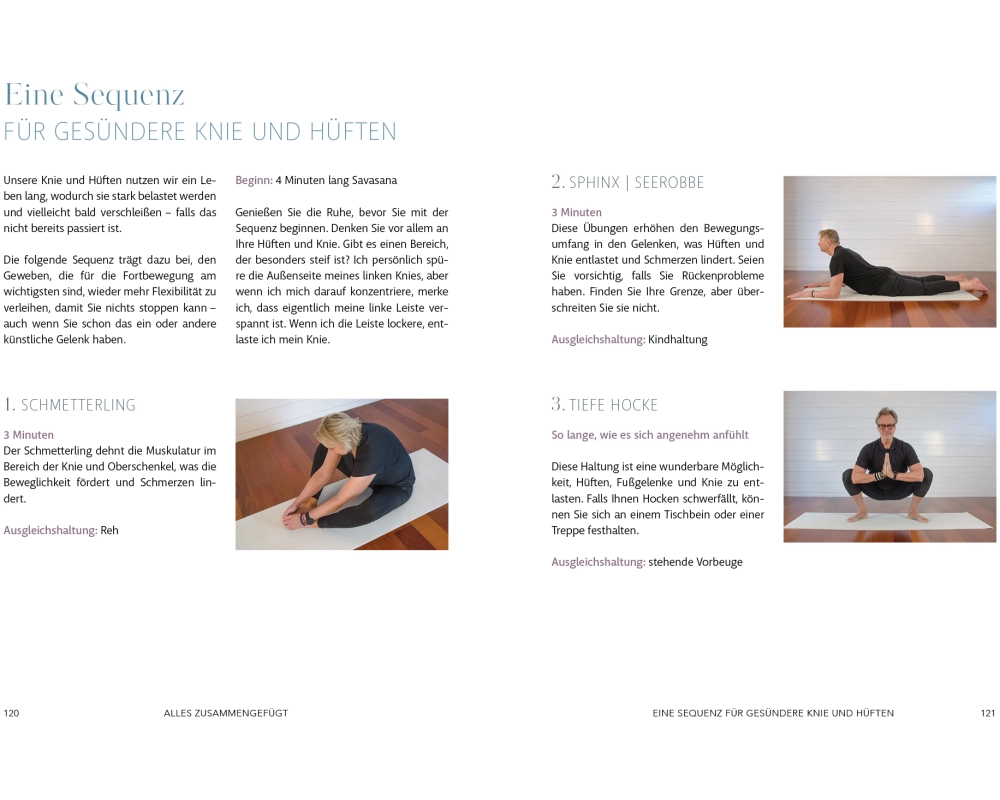 Eine Sequenz
FÜR GESÜNDERE KNIE UND HÜFTEN

Unsere Knie und Hüften nutzen wir ein Leben lang, wodurch sie stark belastet werden und vielleicht bald verschleißen – falls das nicht bereits passiert ist.

Die folgende Sequenz trägt dazu bei, den Geweben, die für die Fortbewegung am wichtigsten sind, wieder mehr Flexibilität zu verleihen, damit Sie nichts stoppen kann – auch wenn Sie schon das ein oder andere künstliche Gelenk haben.

Beginn: 4 Minuten lang Savasana

Genießen Sie die Ruhe, bevor Sie mit der Sequenz beginnen. Denken Sie vor allem an Ihre Hüften und Knie. Gibt es einen Bereich, der besonders steif ist? Ich persönlich spüre die Außenseite meines linken Knies, aber wenn ich mich darauf konzentriere, merke ich, dass eigentlich meine linke Leiste verspannt ist. Wenn ich die Leiste lockere, entlaste ich mein Knie.

1. SCHMETTERLING

3 Minuten
Der Schmetterling dehnt die Muskulatur im Bereich der Knie und Oberschenkel, was die Beweglichkeit fördert und Schmerzen lindert.

Ausgleichshaltung: Reh

2. SPHINX | SEEROBBE

3 Minuten
Diese Übungen erhöhen den Bewegungsumfang in den Gelenken, was Hüften und Knie entlastet und Schmerzen lindert. Seien Sie vorsichtig, falls Sie Rückenprobleme haben. Finden Sie Ihre Grenze, aber überschreiten Sie sie nicht.

Ausgleichshaltung: Kindhaltung

3. TIEFE HOCKE

So lange, wie es sich angenehm anfühlt

Diese Haltung ist eine wunderbare Möglichkeit, Hüften, Fußgelenke und Knie zu entlasten. Falls Ihnen Hocken schwerfällt, können Sie sich an einem Tischbein oder einer Treppe festhalten.

Ausgleichshaltung: stehende Vorbeuge

120 ALLES ZUSAMMENGEFÜGT

EINE SEQUENZ FÜR GESÜNDERE KNIE UND HÜFTEN 121