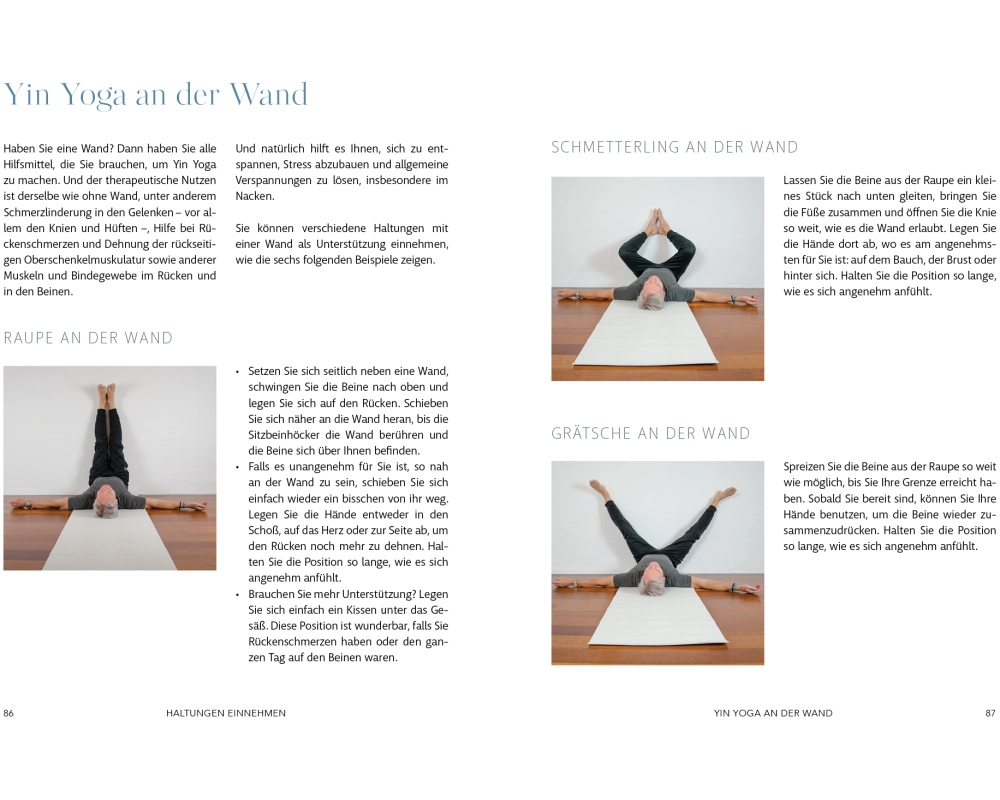 Yin Yoga an der Wand

Haben Sie eine Wand? Dann haben Sie alle Hilfsmittel, die Sie brauchen, um Yin Yoga zu machen. Und der therapeutische Nutzen ist derselbe wie ohne Wand, unter anderem Schmerzlinderung in den Gelenken – vor allem den Knien und Hüften –, Hilfe bei Rückenschmerzen und Dehnung der rückseitigen Oberschenkelmuskulatur sowie anderer Muskeln und Bindegewebe im Rücken und in den Beinen.

Und natürlich hilft es Ihnen, sich zu entspannen, Stress abzubauen und allgemeine Verspannungen zu lösen, insbesondere im Nacken.

Sie können verschiedene Haltungen mit einer Wand als Unterstützung einnehmen, wie die sechs folgenden Beispiele zeigen.

RAUPE AN DER WAND

• Setzen Sie sich seitlich neben eine Wand, schwingen Sie die Beine nach oben und legen Sie sich auf den Rücken. Schieben Sie sich näher an die Wand heran, bis die Sitzbeinhöcker die Wand berühren und die Beine sich über Ihnen befinden.
• Falls es unangenehm für Sie ist, so nah an der Wand zu sein, schieben Sie sich einfach wieder ein bisschen von ihr weg. Legen Sie die Hände entweder in den Schoß, auf das Herz oder zur Seite ab, um den Rücken noch mehr zu dehnen. Halten Sie die Position so lange, wie es sich angenehm anfühlt.
• Brauchen Sie mehr Unterstützung? Legen Sie sich einfach ein Kissen unter das Gesäß. Diese Position ist wunderbar, falls Sie Rückenschmerzen haben oder den ganzen Tag auf den Beinen waren.

86 HALTUNGEN EINNEHMEN

SCHMETTERLING AN DER WAND

Lassen Sie die Beine aus der Raupe ein kleines Stück nach unten gleiten, bringen Sie die Füße zusammen und öffnen Sie die Knie so weit, wie es die Wand erlaubt. Legen Sie die Hände dort ab, wo es am angenehmsten für Sie ist: auf dem Bauch, der Brust oder hinter sich. Halten Sie die Position so lange, wie es sich angenehm anfühlt.

GRÄTSCHE AN DER WAND

Spreizen Sie die Beine aus der Raupe so weit wie möglich, bis Sie Ihre Grenze erreicht haben. Sobald Sie bereit sind, können Sie Ihre Hände benutzen, um die Beine wieder zusammenzudrücken. Halten Sie die Position so lange, wie es sich angenehm anfühlt.

YIN YOGA AN DER WAND 87