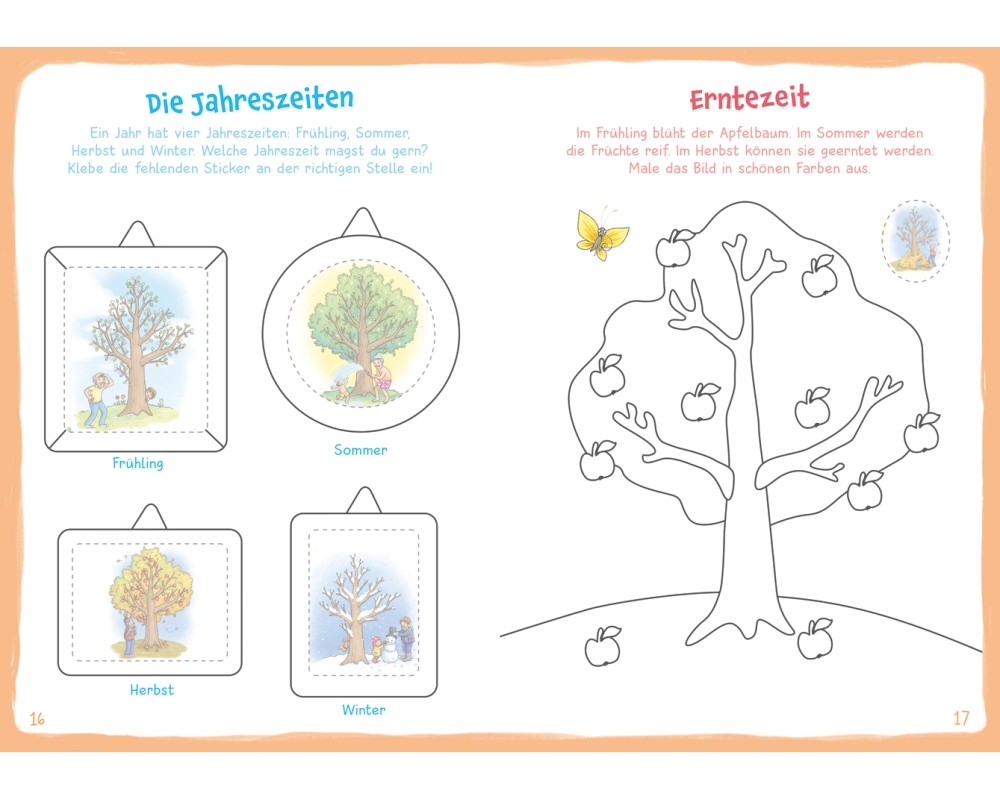 Die Jahreszeiten

Ein Jahr hat vier Jahreszeiten: Frühling, Sommer, Herbst und Winter. Welche Jahreszeit magst du gern? Klebe die fehlenden Sticker an der richtigen Stelle ein!

Frühling

Sommer

Herbst

Winter

16

Erntezeit

Im Frühling blüht der Apfelbaum. Im Sommer werden die Früchte reif. Im Herbst können sie geerntet werden. Male das Bild in schönen Farben aus.

17