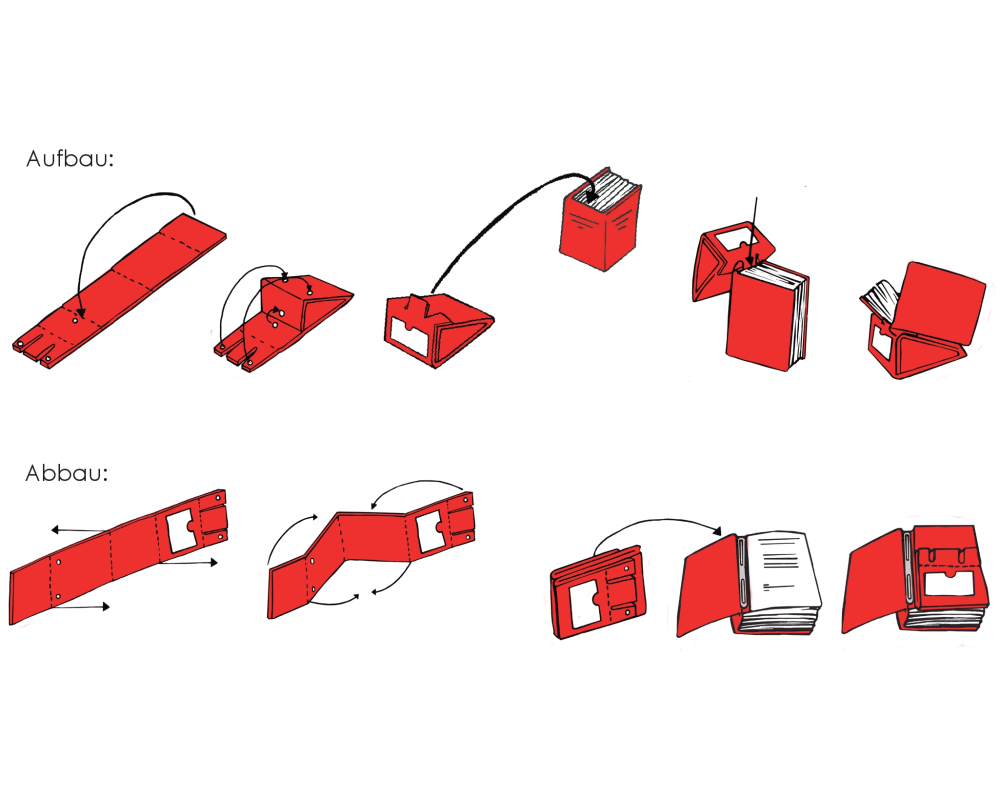 Aufbau:

Abbau: