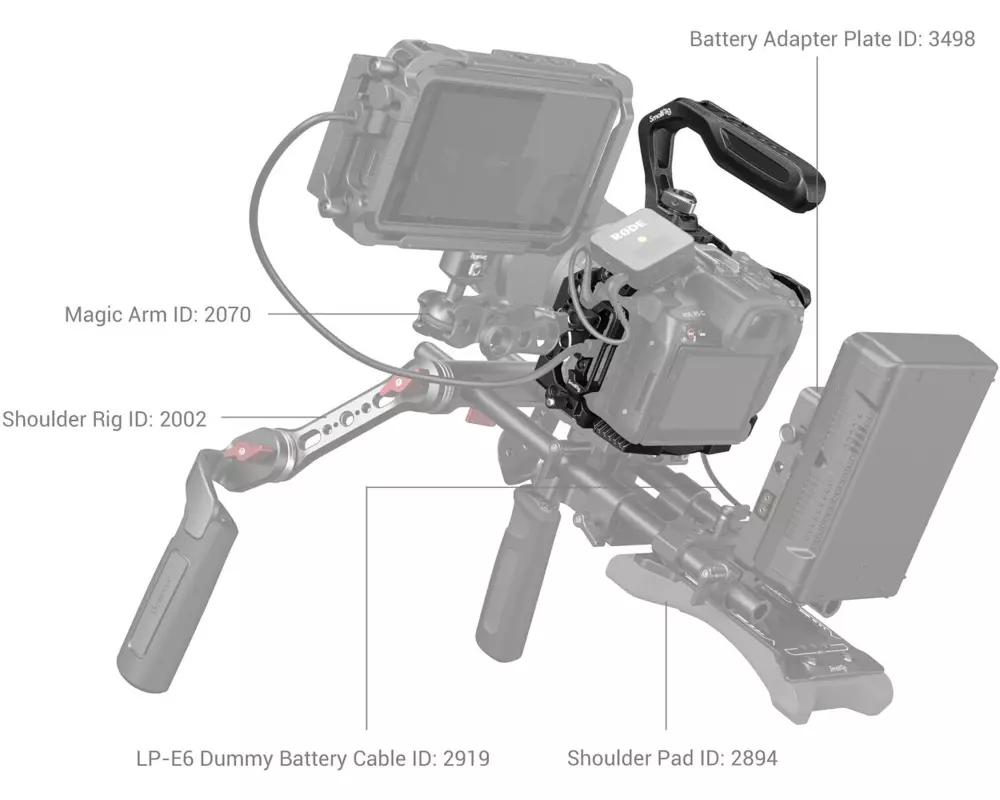 Battery Adapter Plate ID: 3498

SmallRig

RØDE

Magic Arm ID: 2070

Shoulder Rig ID: 2002

LP-E6 Dummy Battery Cable ID: 2919

Shoulder Pad ID: 2894