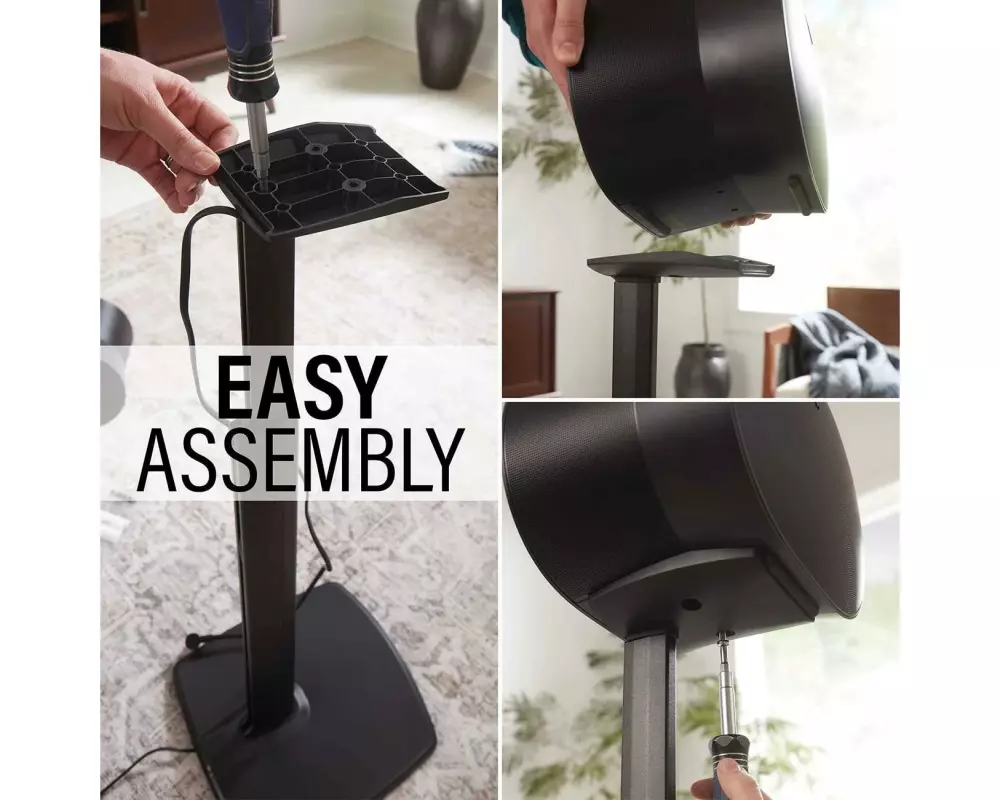 EASY
ASSEMBLY