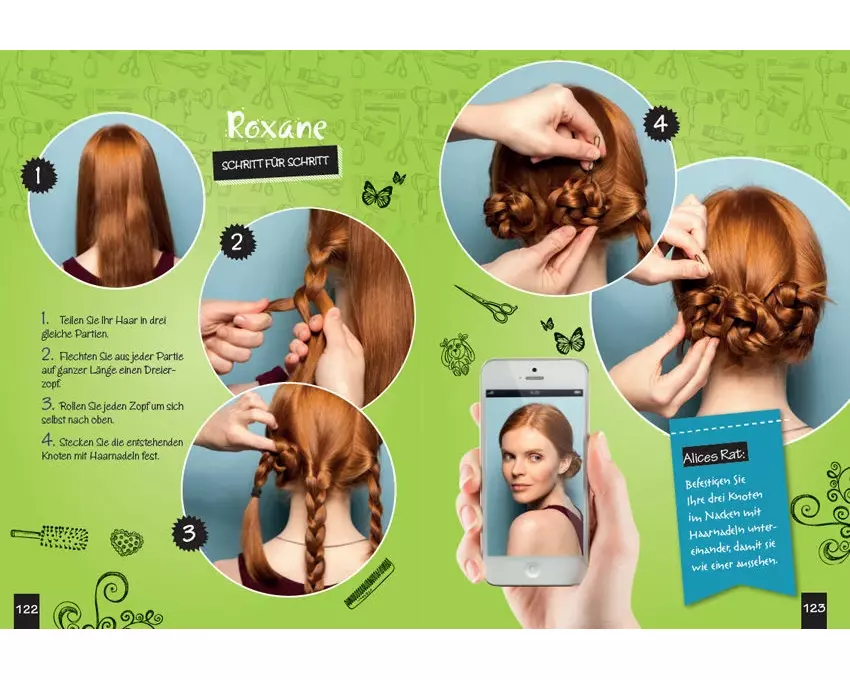 Roxane

SCHRITT FÜR SCHRITT

1

2

3

4

1. Teilen Sie Ihr Haar in drei gleiche Partien.

2. Flechten Sie aus jeder Partie auf ganzer Länge einen Dreierzopf.

3. Rollen Sie jeden Zopf um sich selbst nach oben.

4. Stecken Sie die entstehenden Knoten mit Haarnadeln fest.

Alices Rat:

Befestigen Sie Ihre drei Knoten im Nacken mit Haarnadeln untereinander, damit sie wie einer aussehen.

122

123