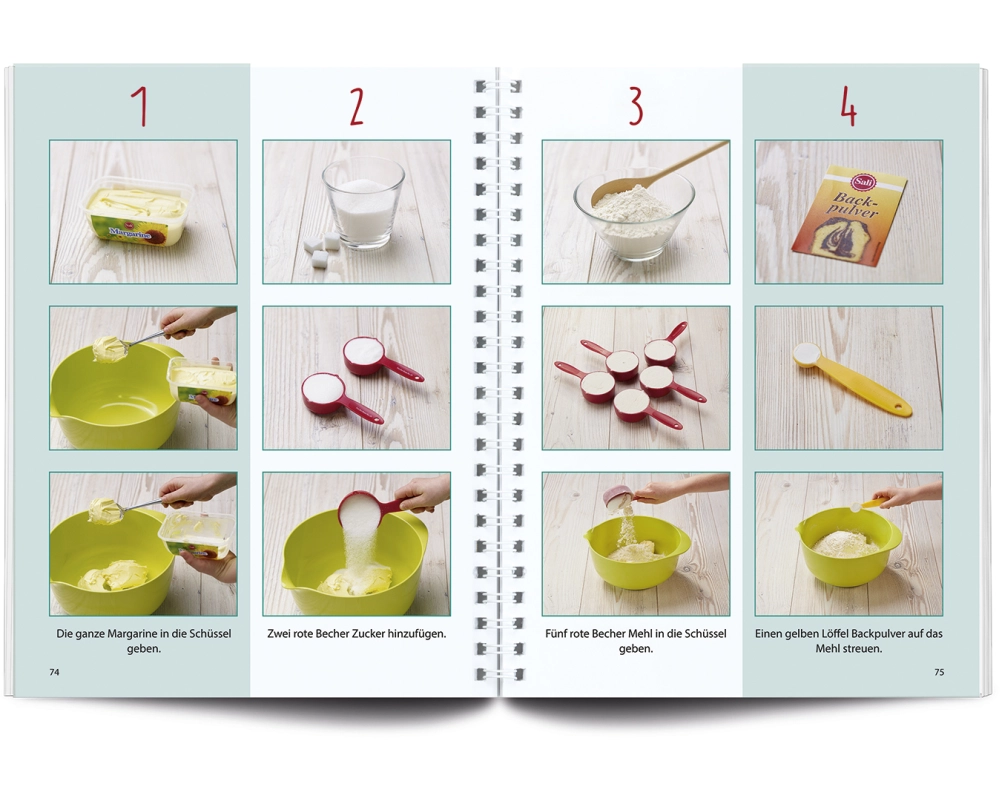 1

Margarine

Die ganze Margarine in die Schüssel geben.

74

2

Zwei rote Becher Zucker hinzufügen.

3

Fünf rote Becher Mehl in die Schüssel geben.

4

Sali
Backpulver

Einen gelben Löffel Backpulver auf das Mehl streuen.

75