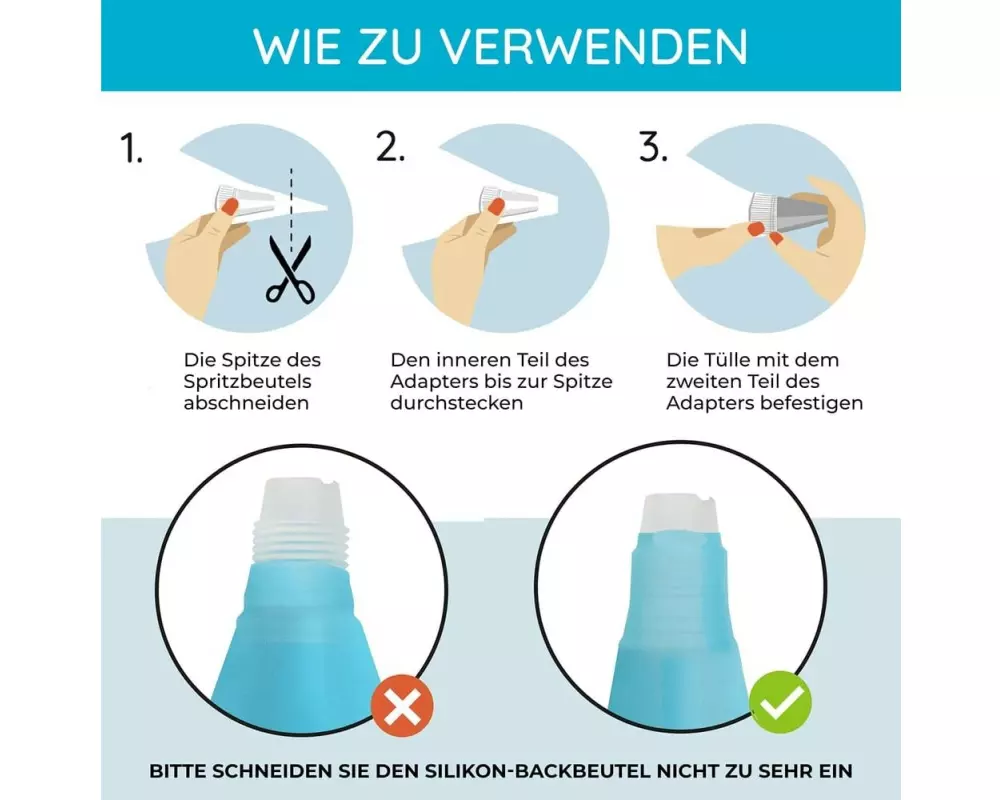 WIE ZU VERWENDEN

1.

Die Spitze des Spritzbeutels abschneiden

2.

Den inneren Teil des Adapters bis zur Spitze durchstecken

3.

Die Tülle mit dem zweiten Teil des Adapters befestigen

BITTE SCHNEIDEN SIE DEN SILIKON-BACKBEUTEL NICHT ZU SEHR EIN