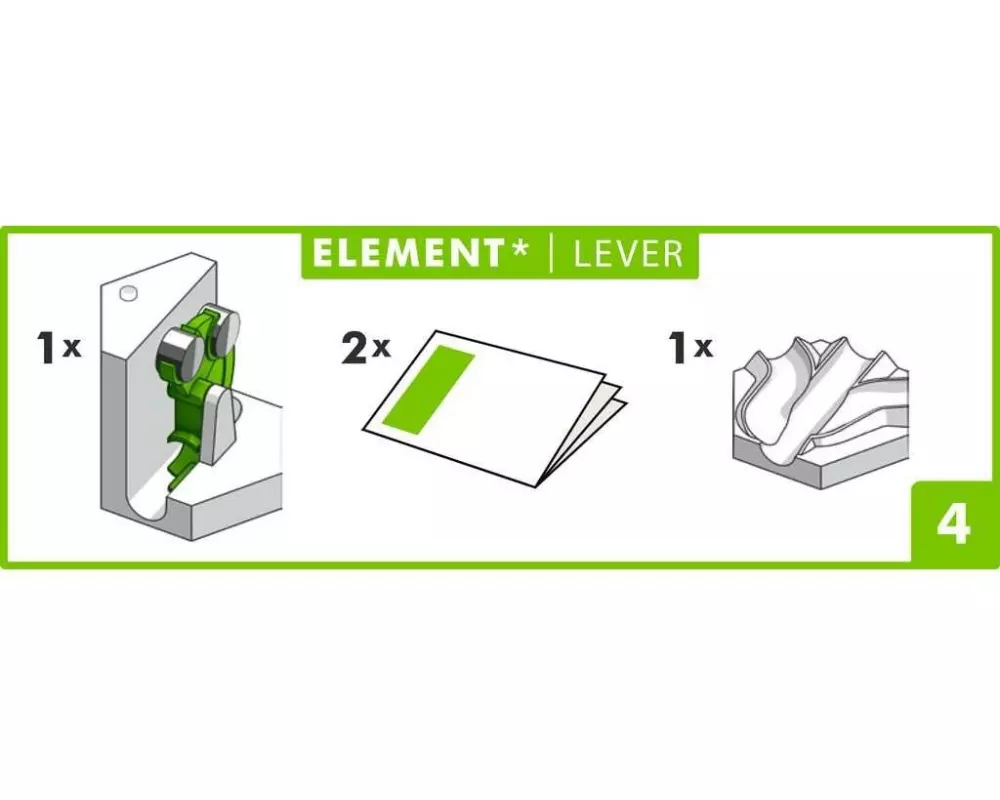 ELEMENT* | LEVER

1x

2x

1x

4