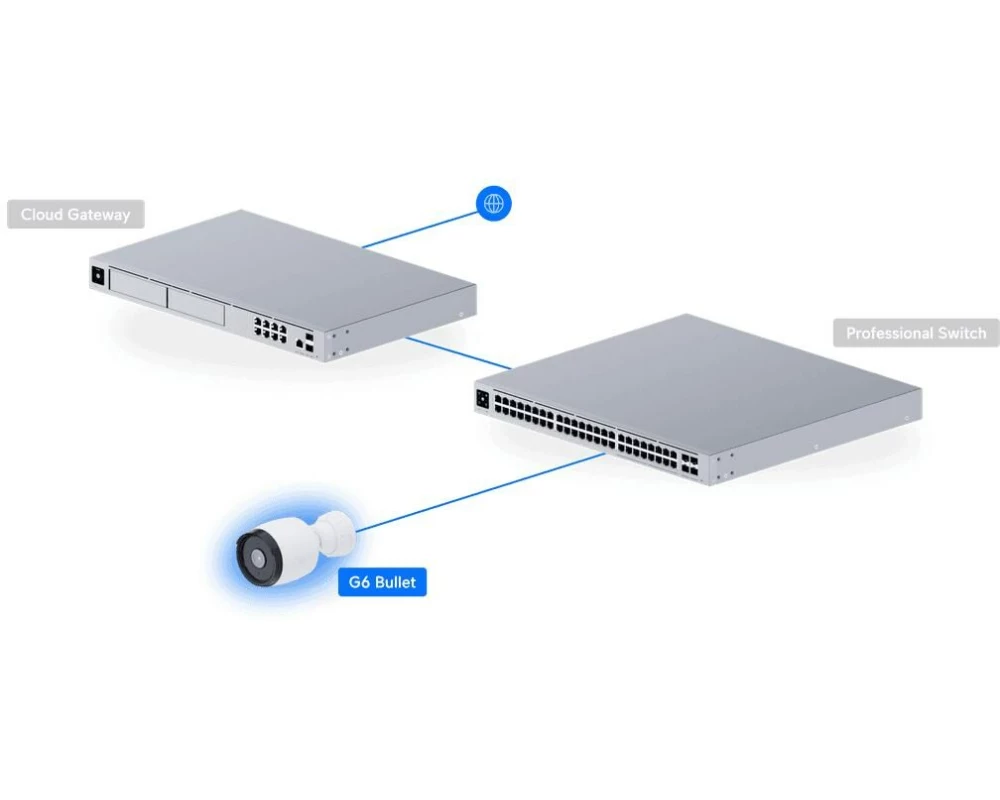 Cloud Gateway

Professional Switch

G6 Bullet