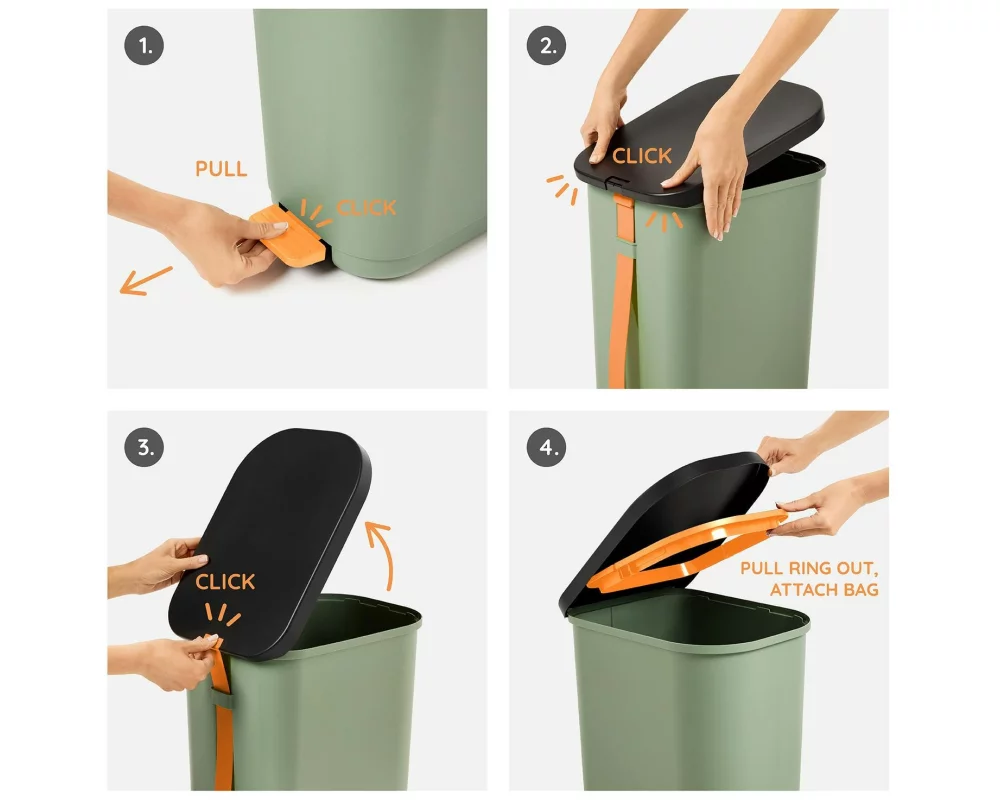 1.

PULL

CLICK

2.

CLICK

3.

CLICK

4.

PULL RING OUT, ATTACH BAG