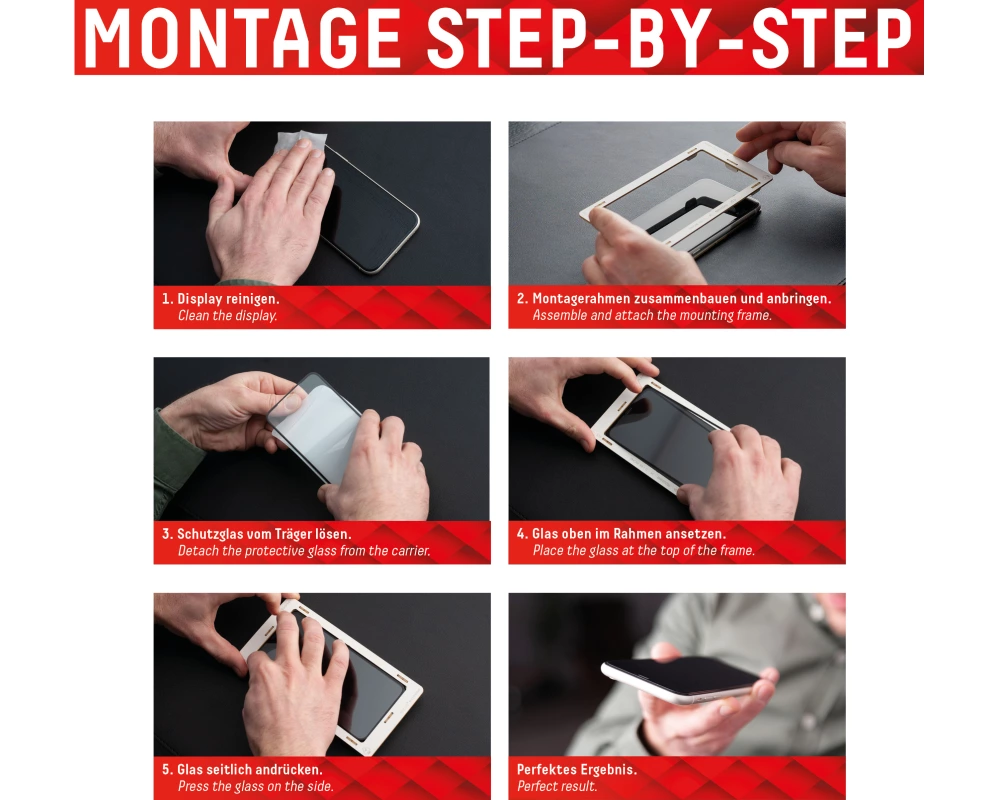 MONTAGE STEP-BY-STEP

1. Display reinigen.
Clean the display.

2. Montagerahmen zusammenbauen und anbringen.
Assemble and attach the mounting frame.

3. Schutzglas vom Träger lösen.
Detach the protective glass from the carrier.

4. Glas oben im Rahmen ansetzen.
Place the glass at the top of the frame.

5. Glas seitlich andrücken.
Press the glass on the side.

Perfektes Ergebnis.
Perfect result.