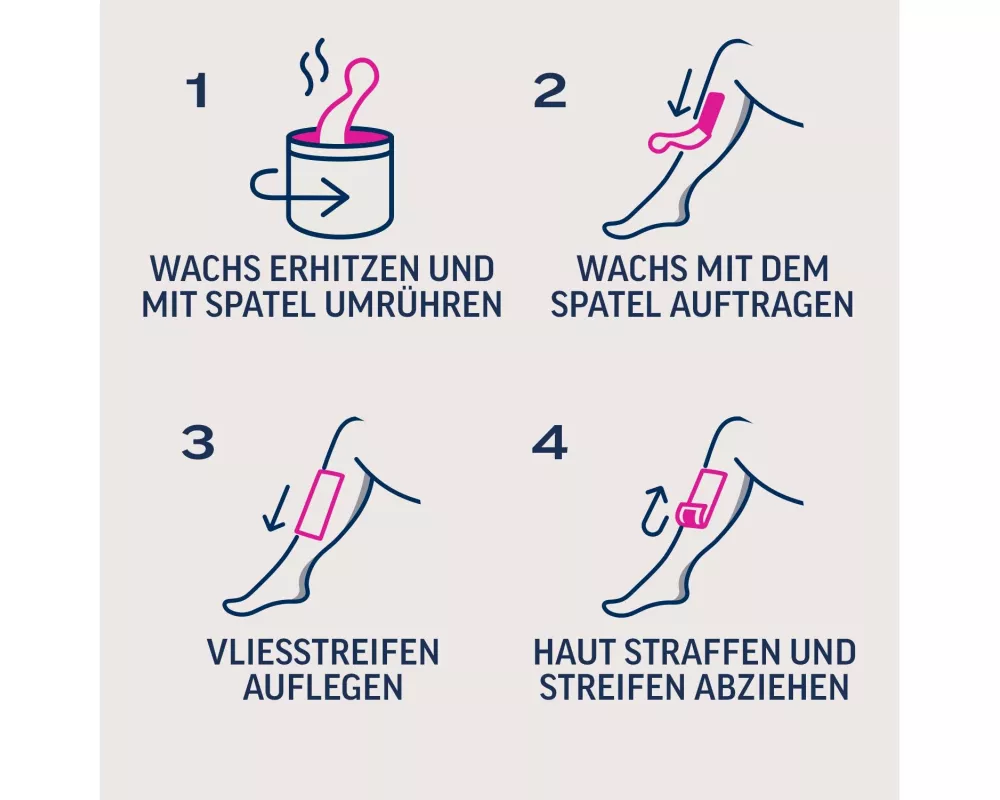 1

WACHS ERHITZEN UND MIT SPATEL UMRÜHREN

2

WACHS MIT DEM SPATEL AUFTRAGEN

3

VLIESSTREIFEN AUFLEGEN

4

HAUT STRAFFEN UND STREIFEN ABZIEHEN