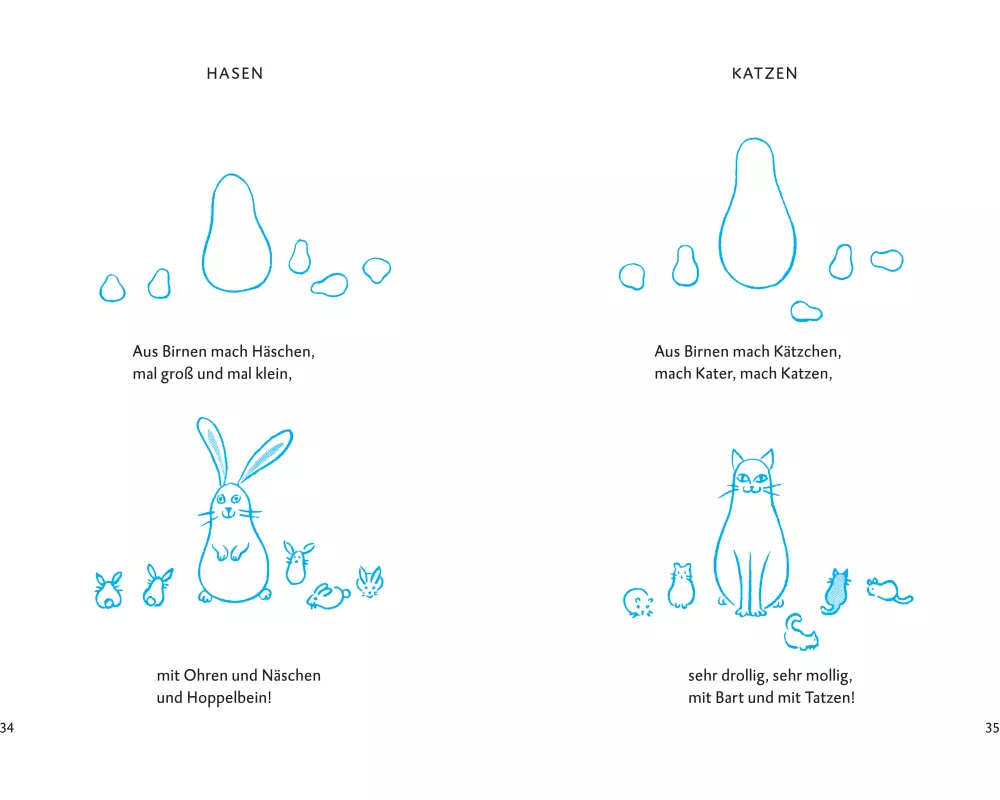 HASEN

Aus Birnen mach Häschen,
mal groß und mal klein,

mit Ohren und Näschen
und Hoppelbein!

34

KATZEN

Aus Birnen mach Kätzchen,
mach Kater, mach Katzen,

sehr drollig, sehr mollig,
mit Bart und mit Tatzen!

35