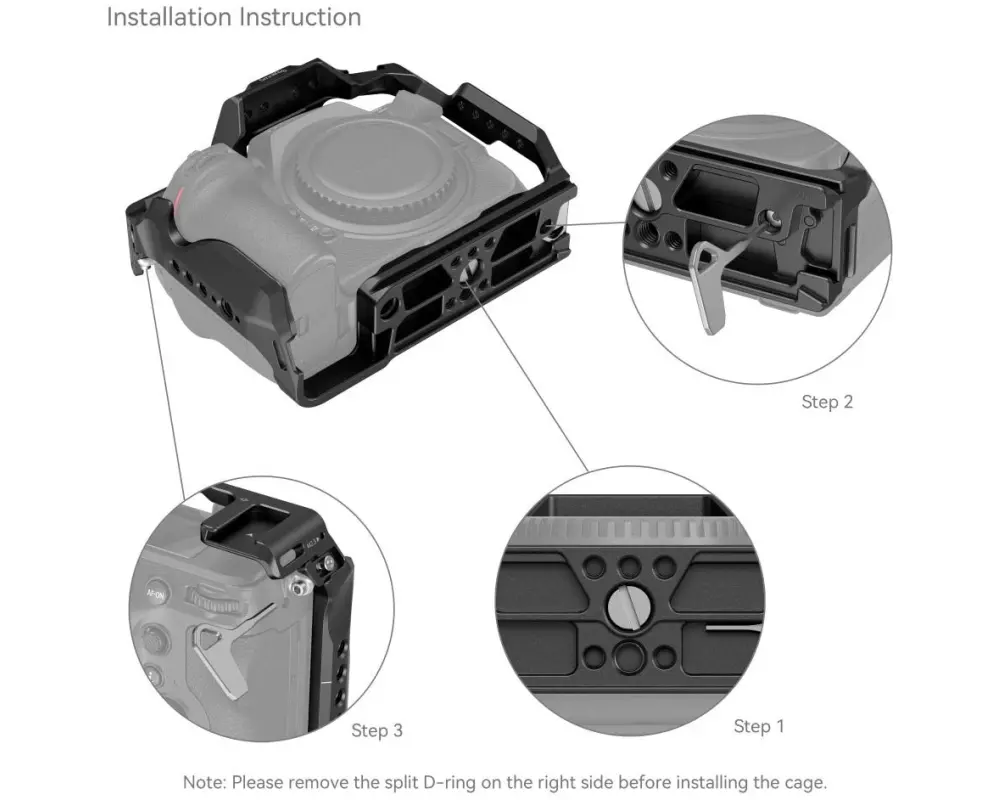 Installation Instruction

Step 2

AF-ON

Step 3

Step 1

Note: Please remove the split D-ring on the right side before installing the cage.